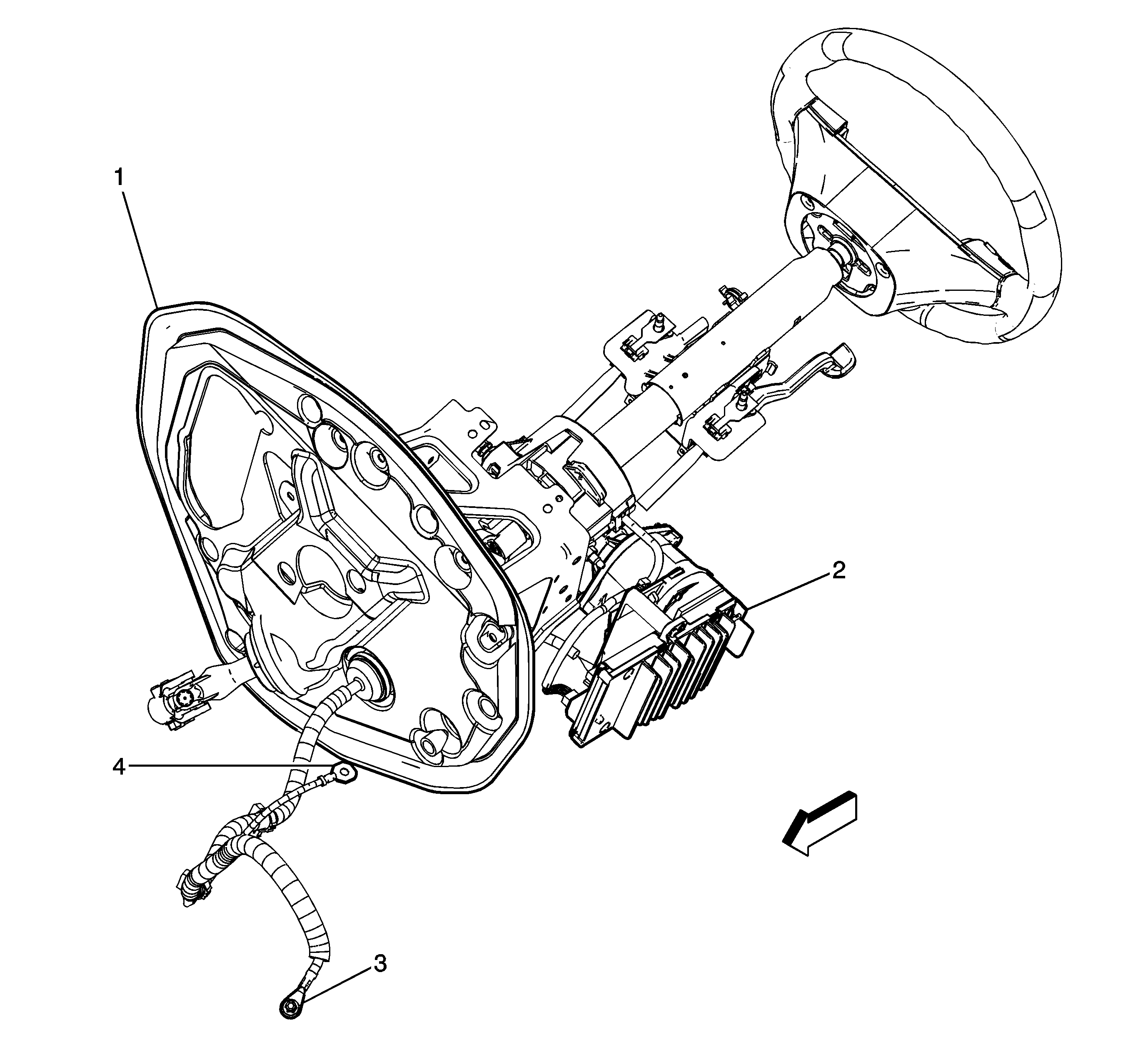 1

2

4

3