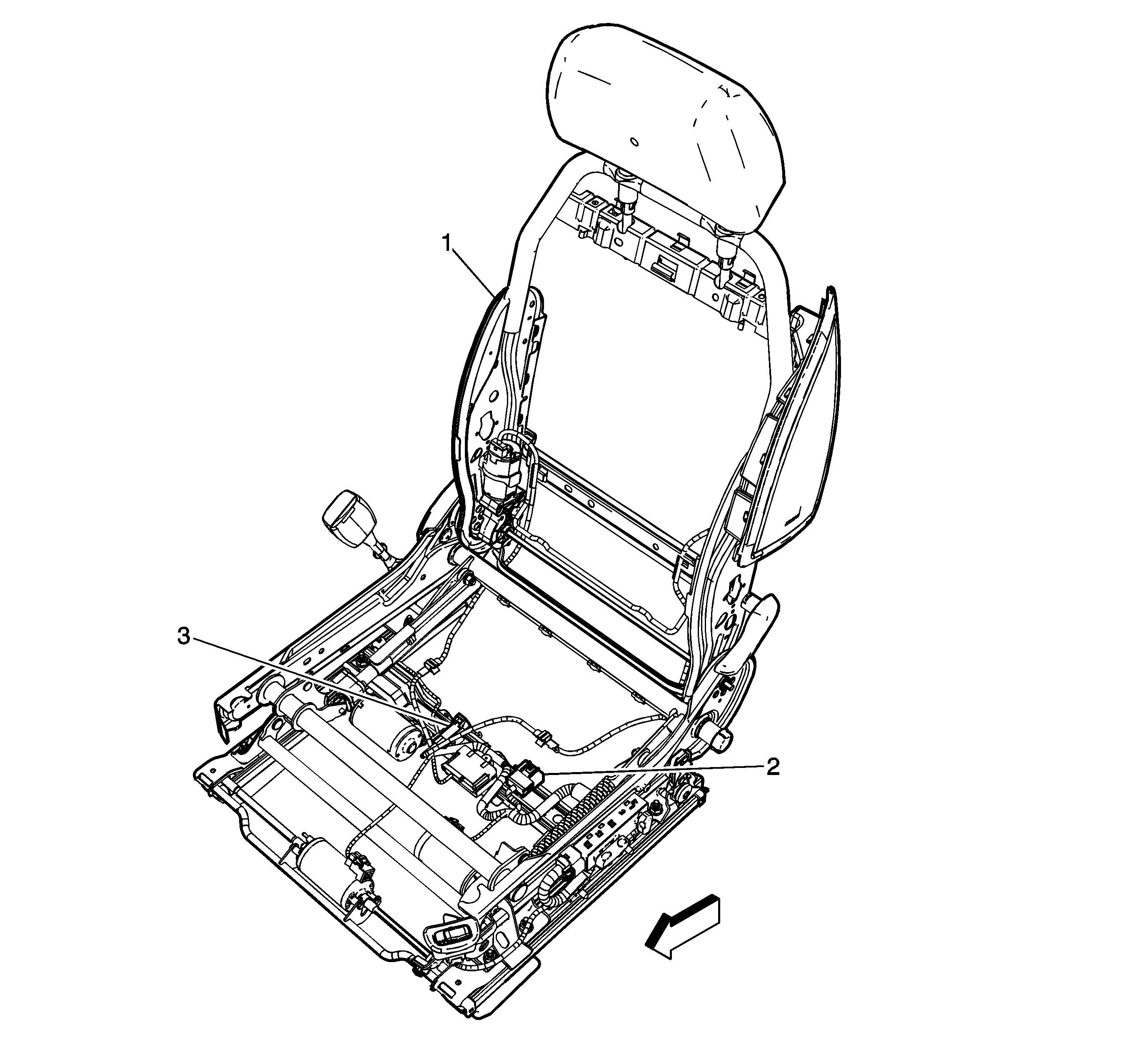 1
3
2