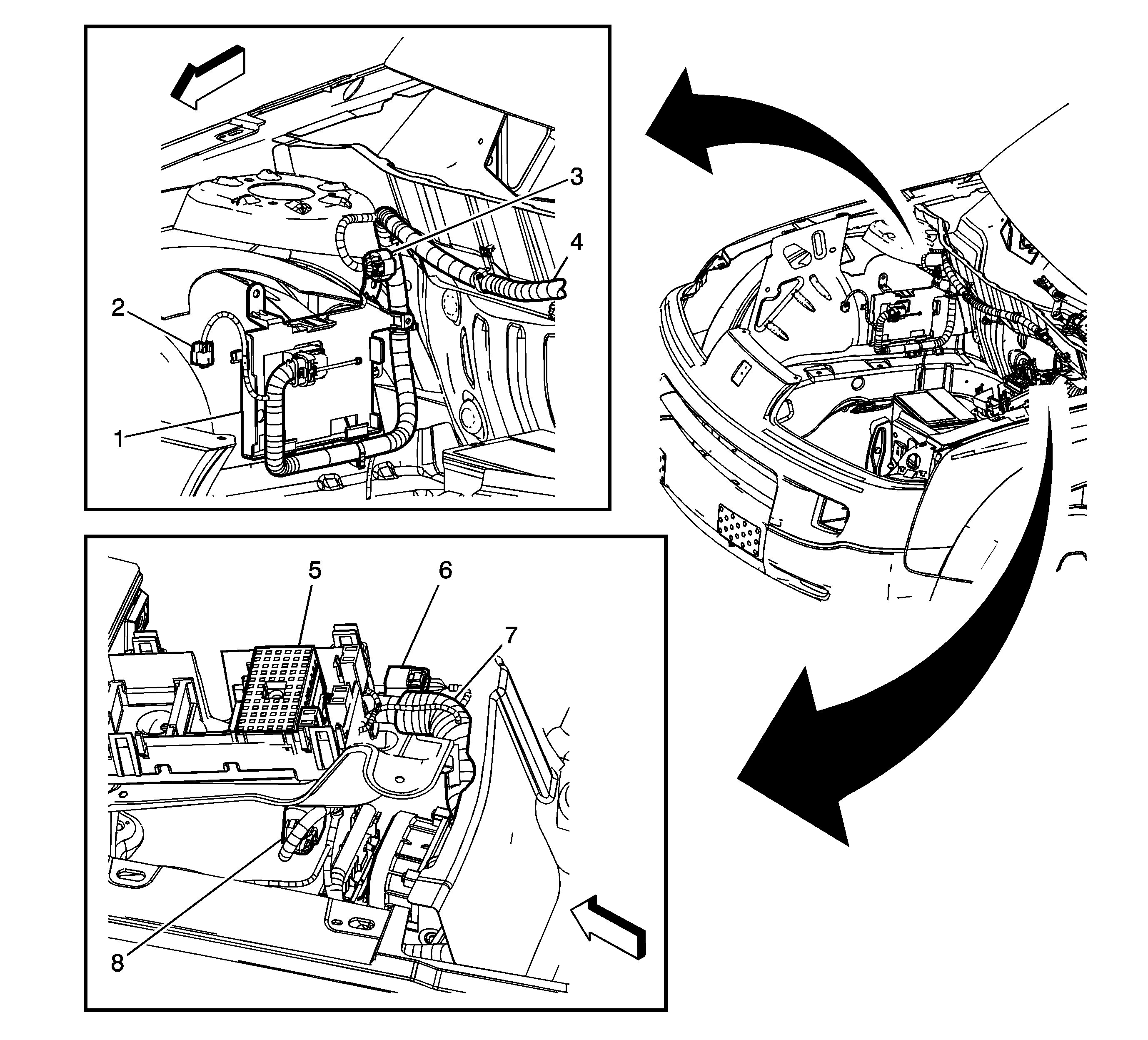 3
4
2
1
5
6
7
8