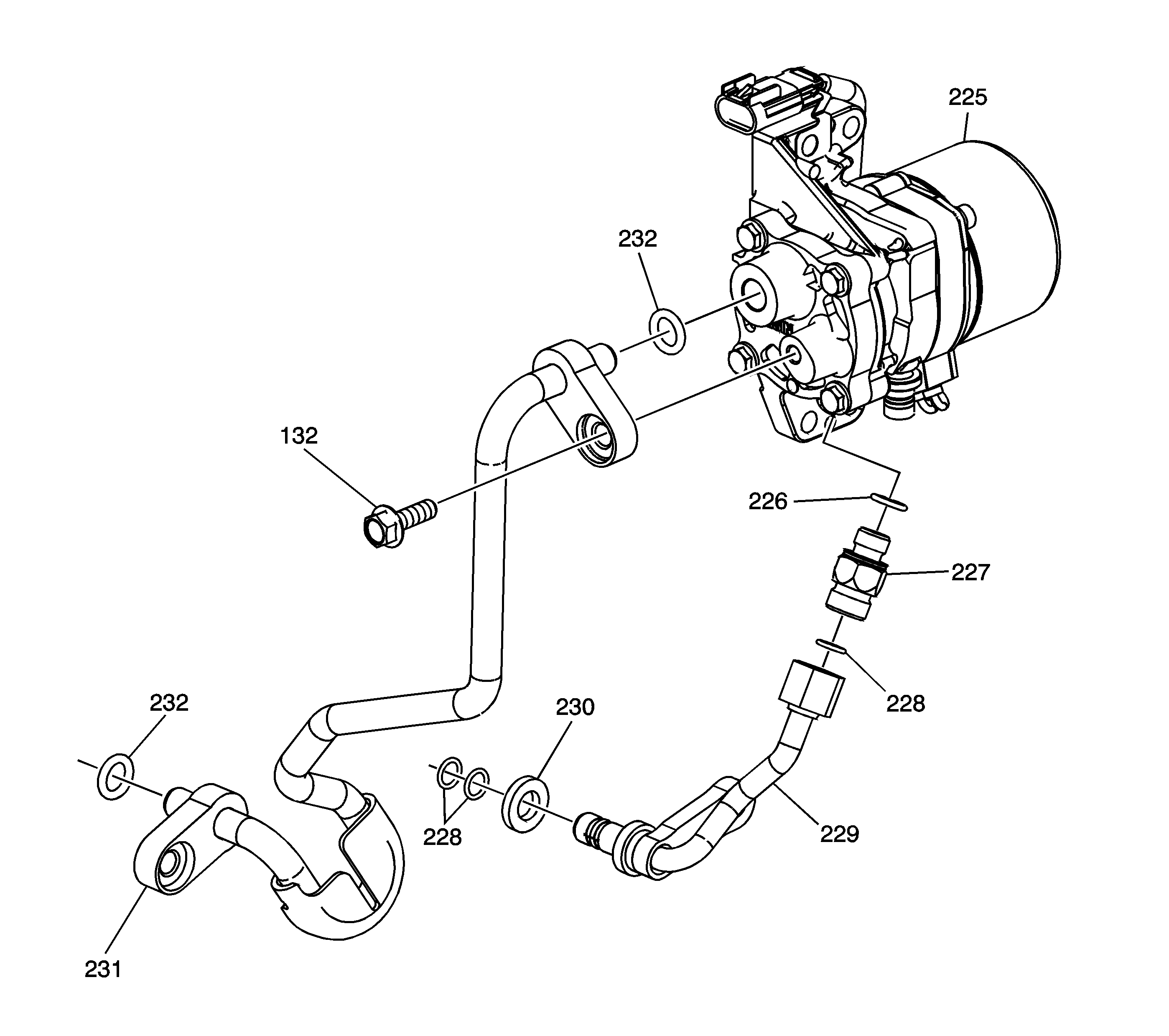 225

232

132

226

227

228

232

230

228

229

231