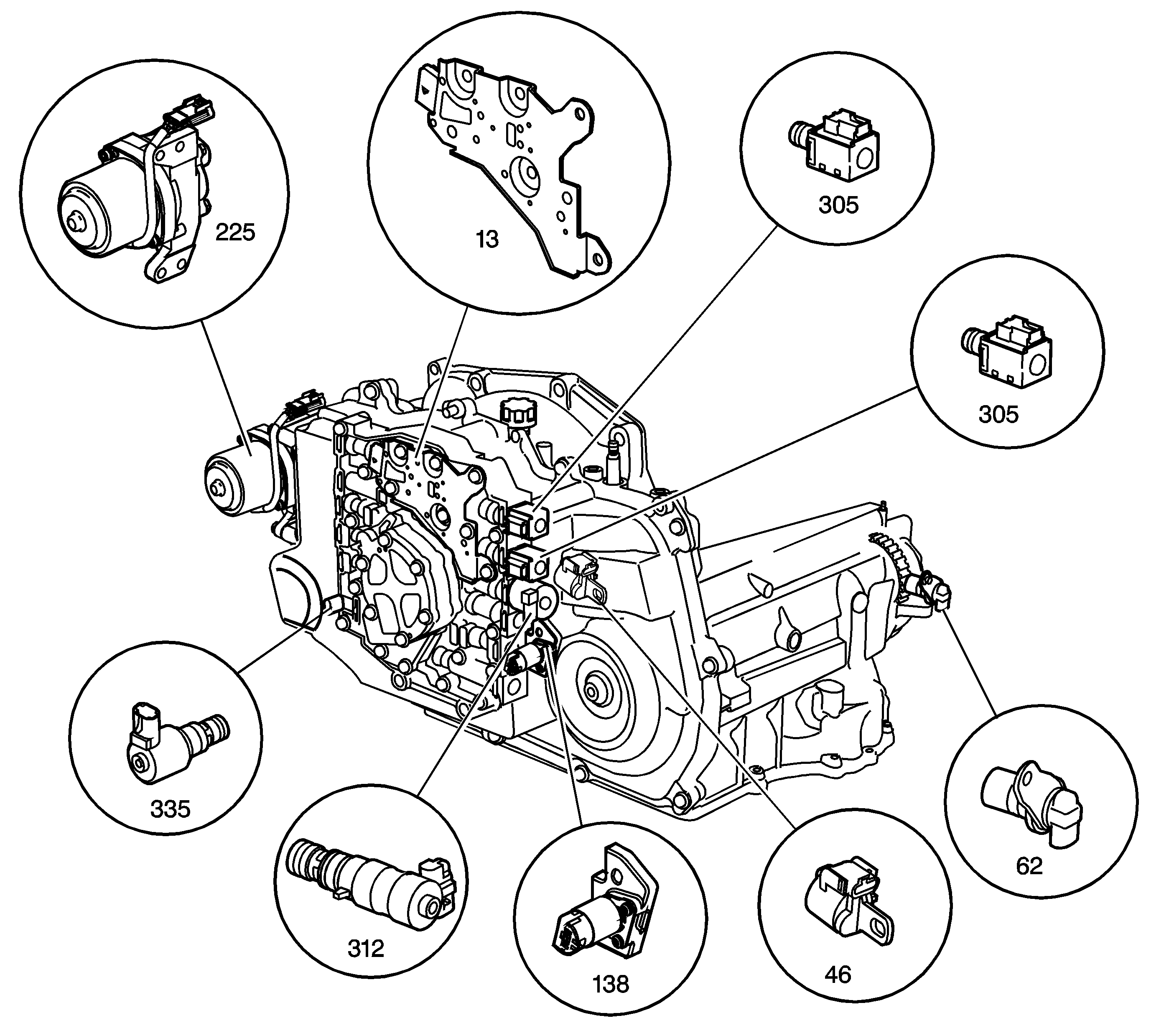 225

13

305

305

335

312

138

46

62