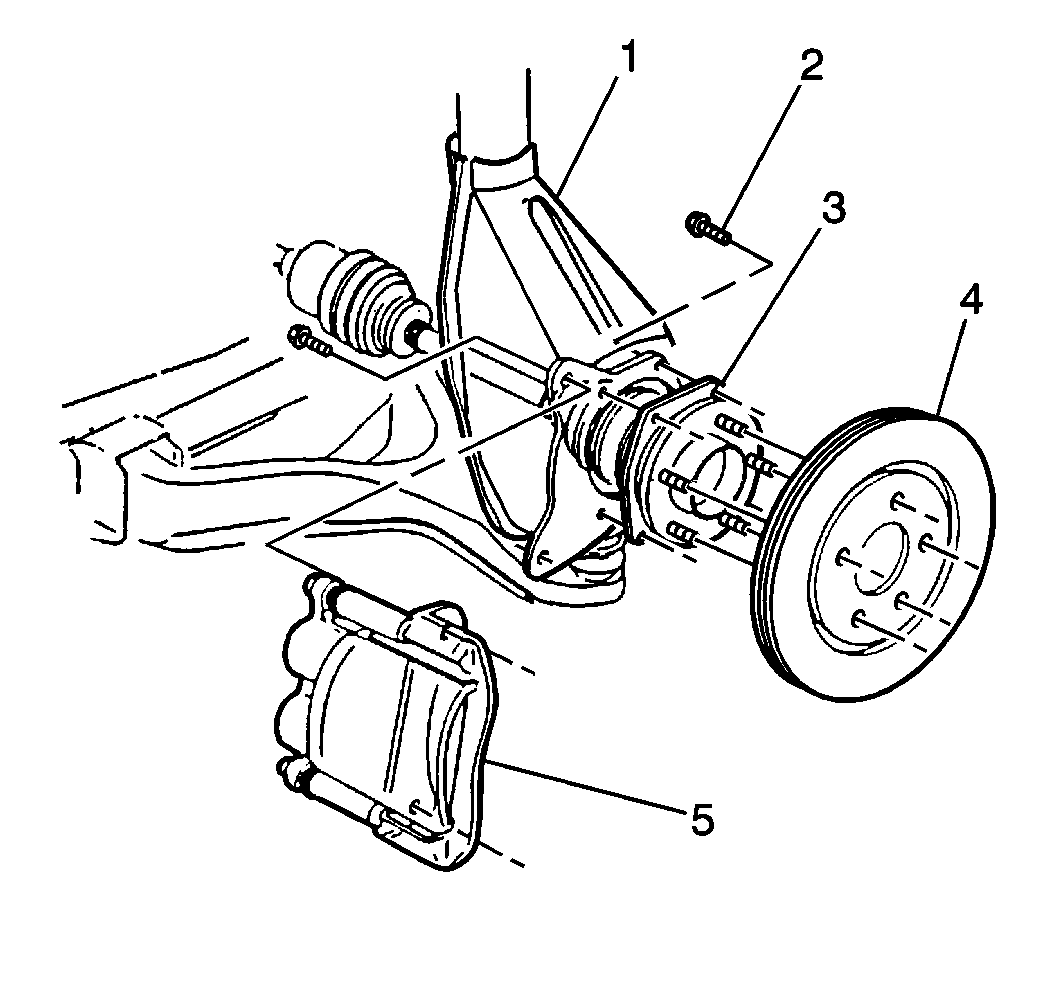 1
2
3
4
5