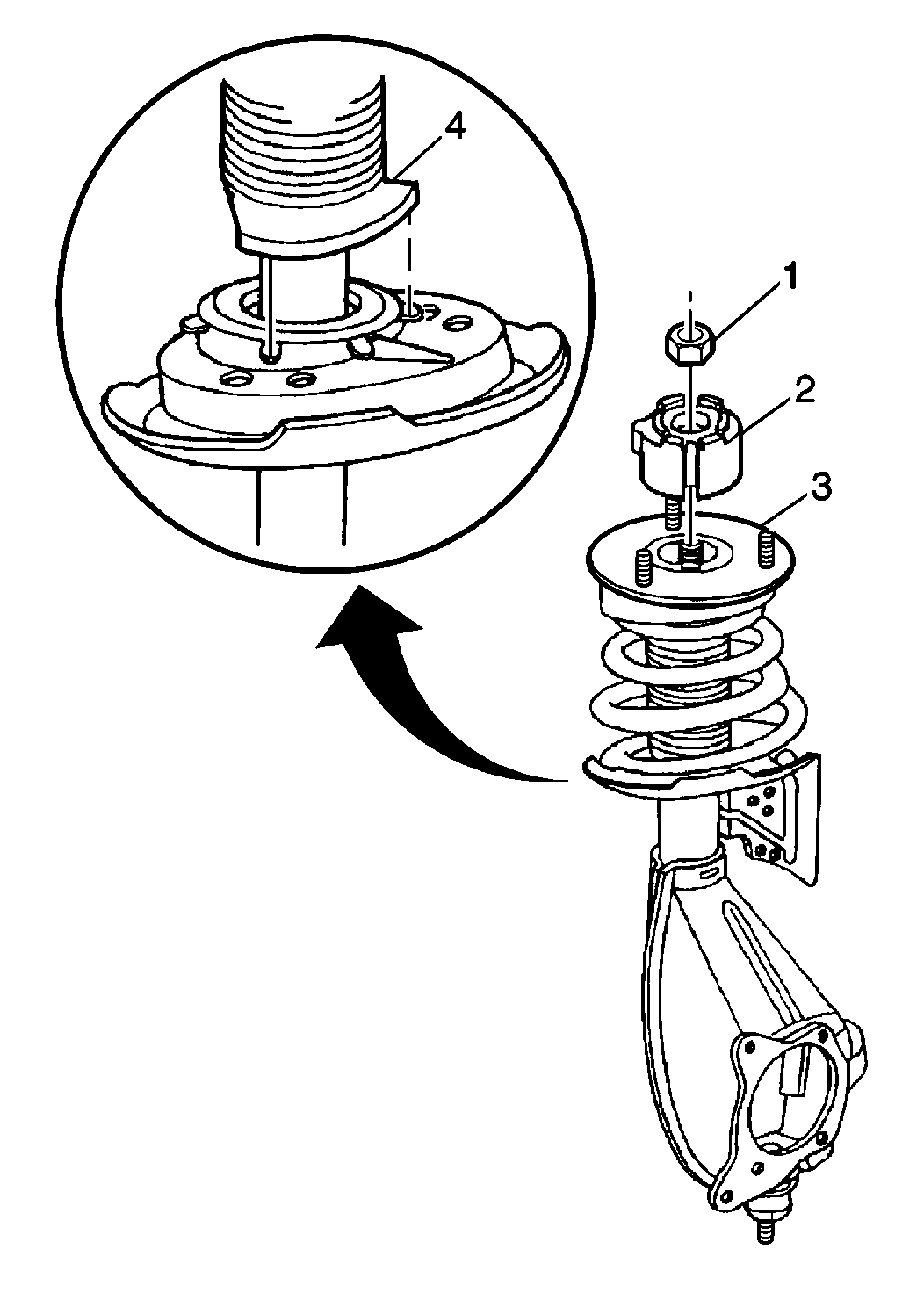 4

1

2

3