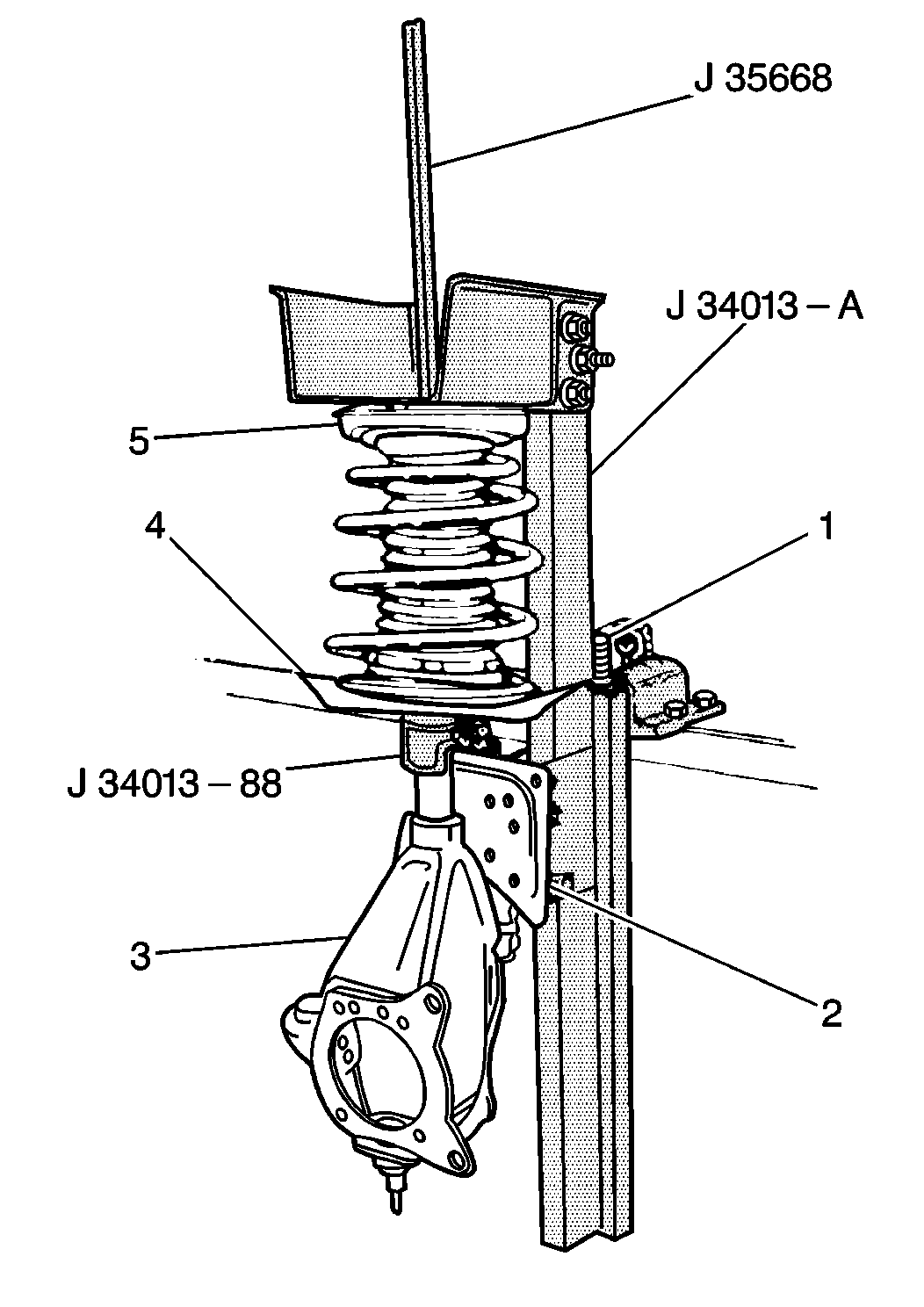 J 35668

J 34013 – A

5

4

1

J 34013 – 88

3

2