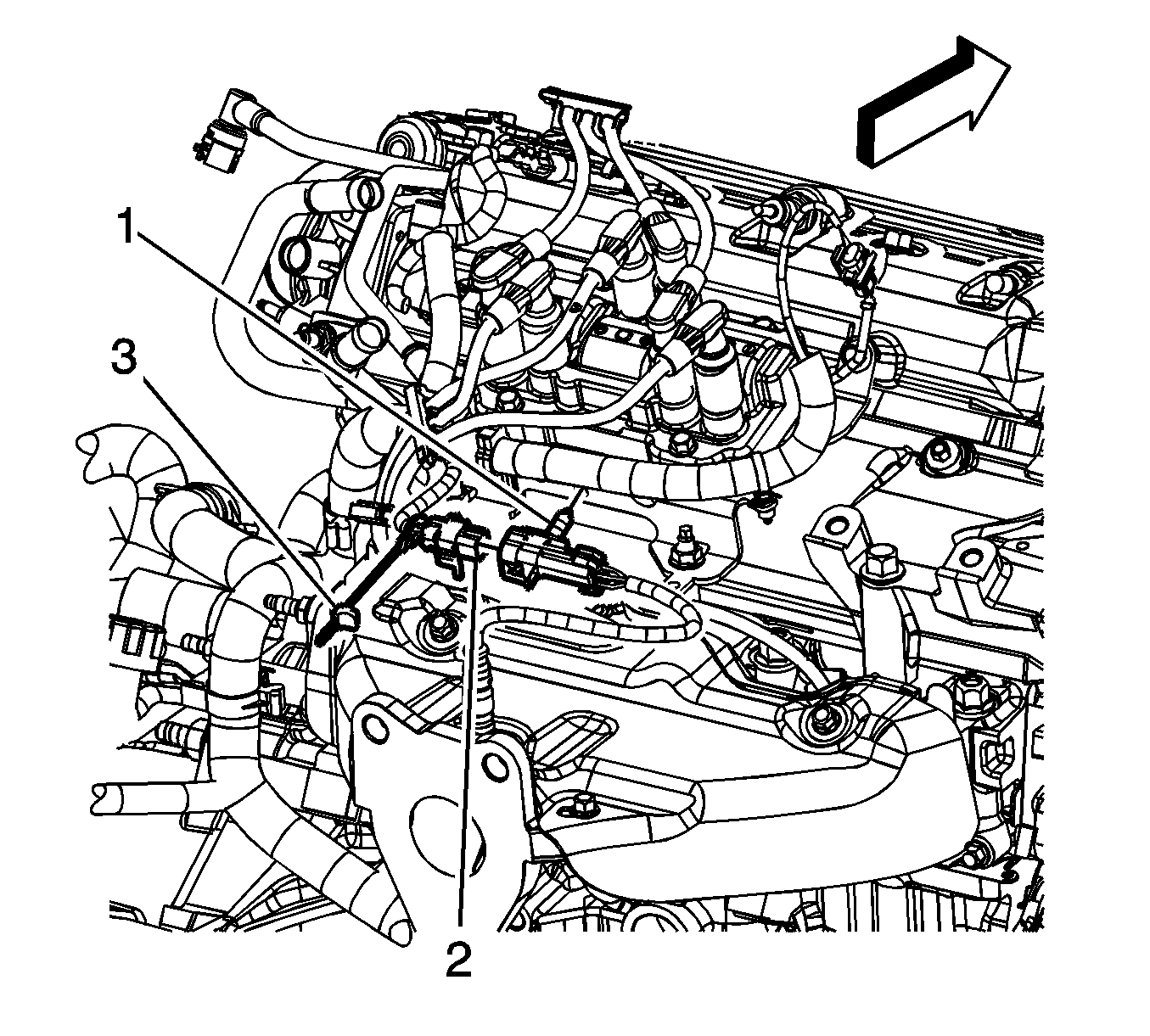 1
3
2