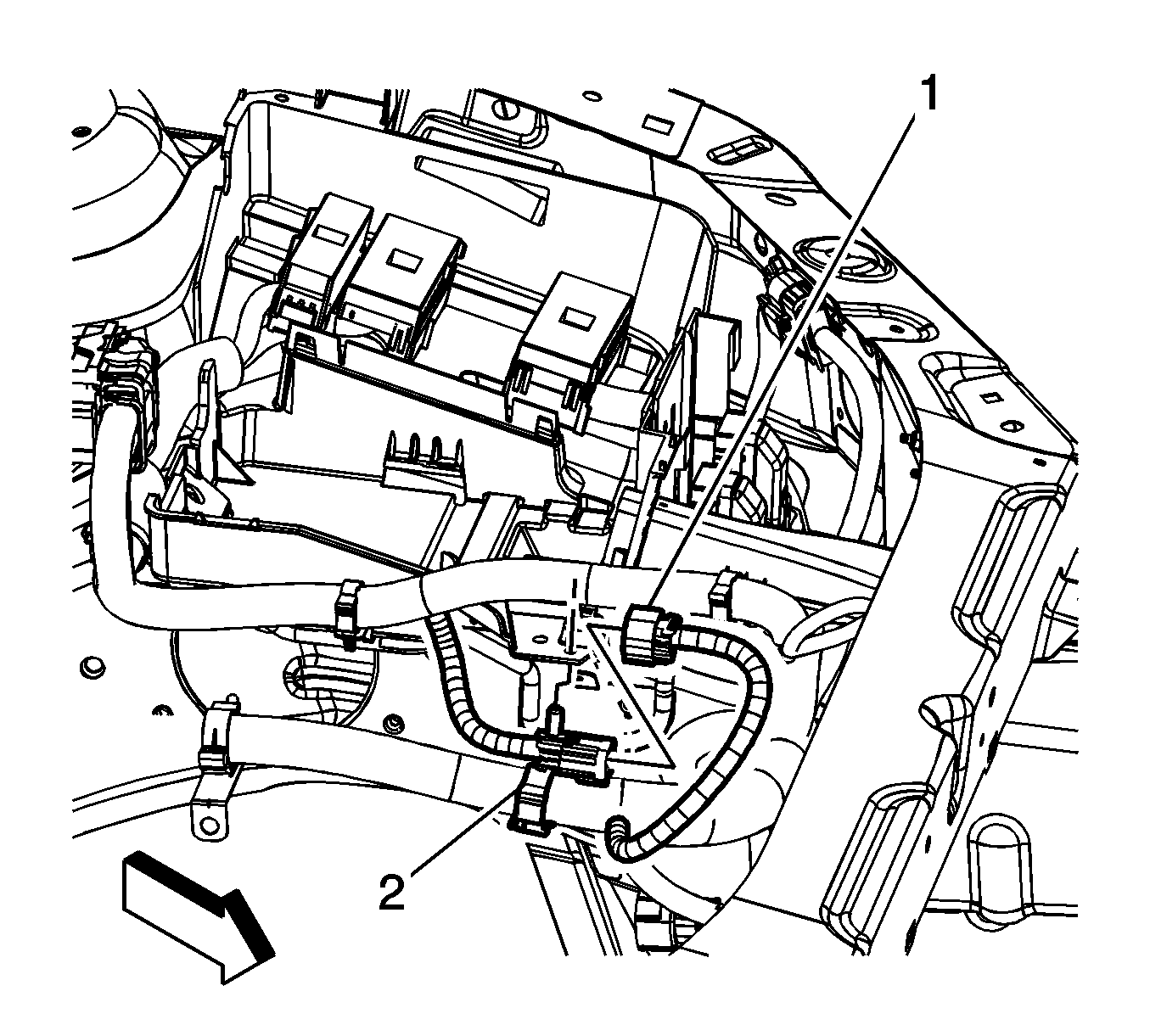 1

2