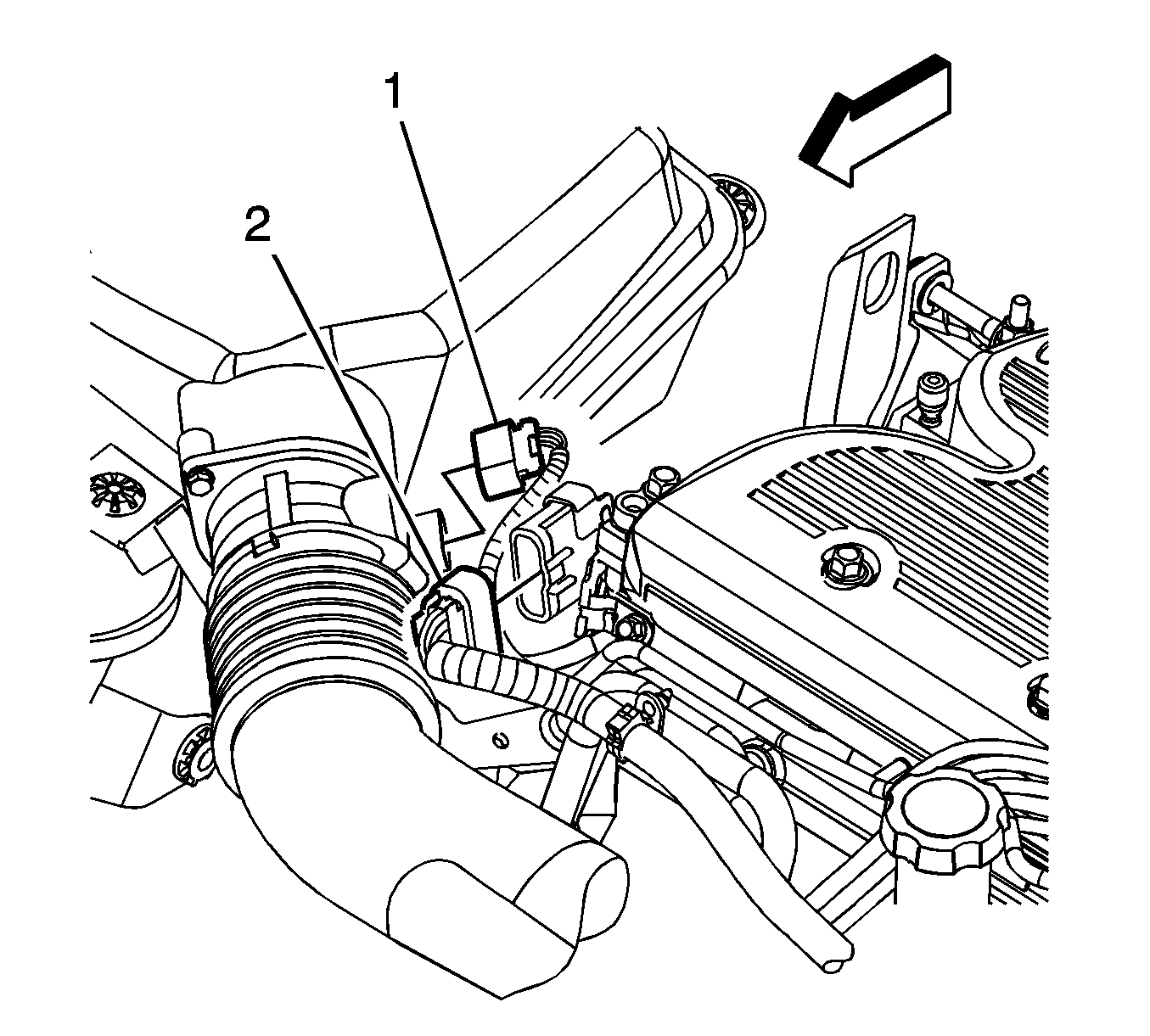 1
2