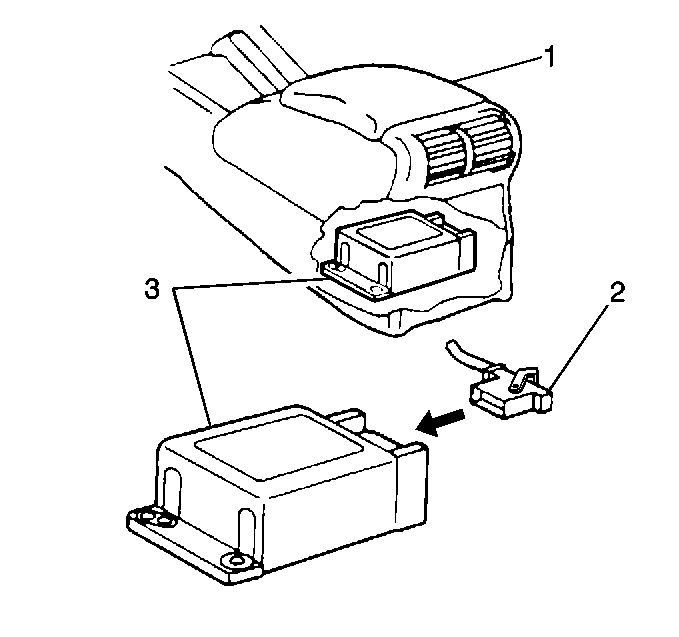 1
3
2