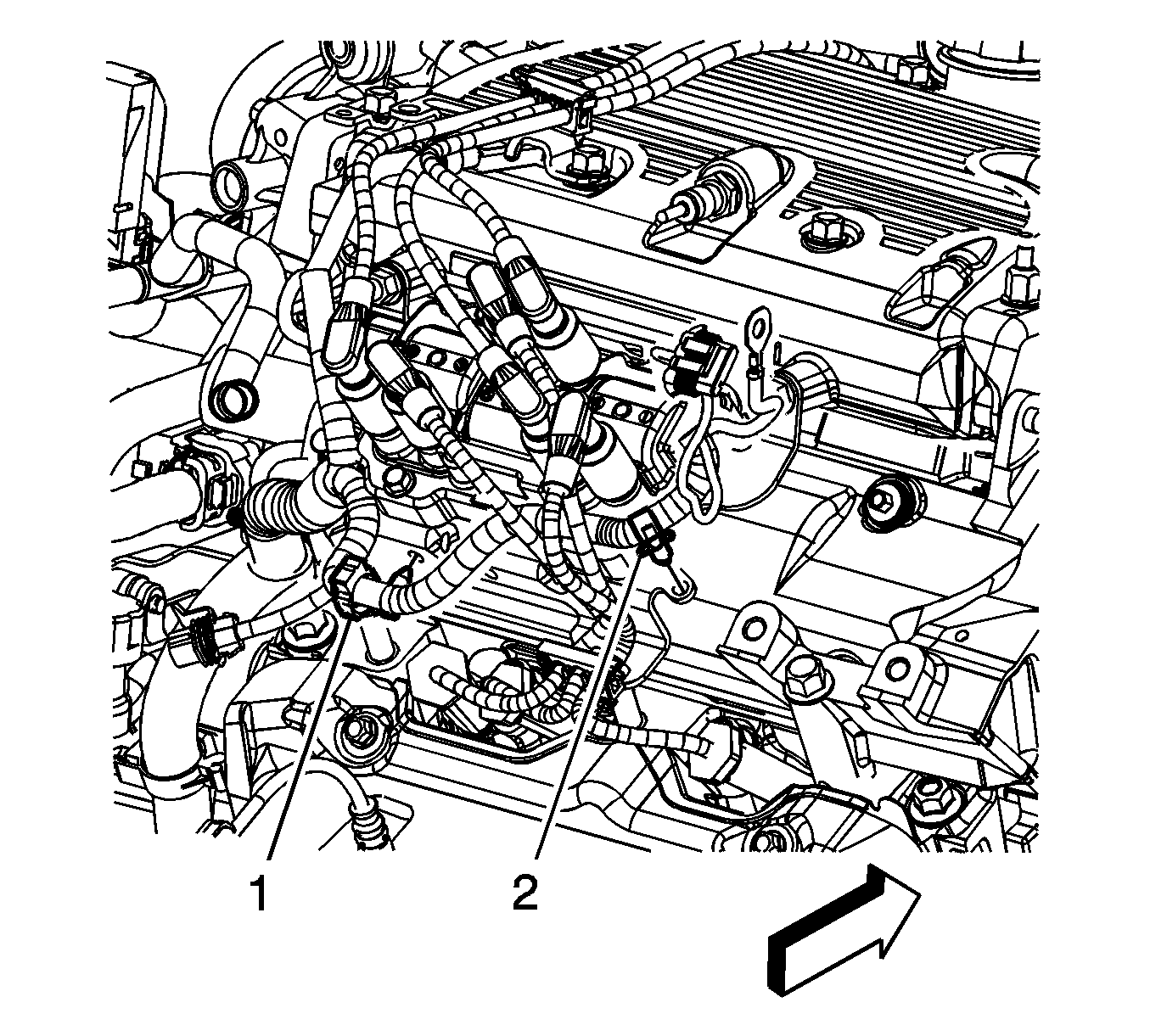 1
2