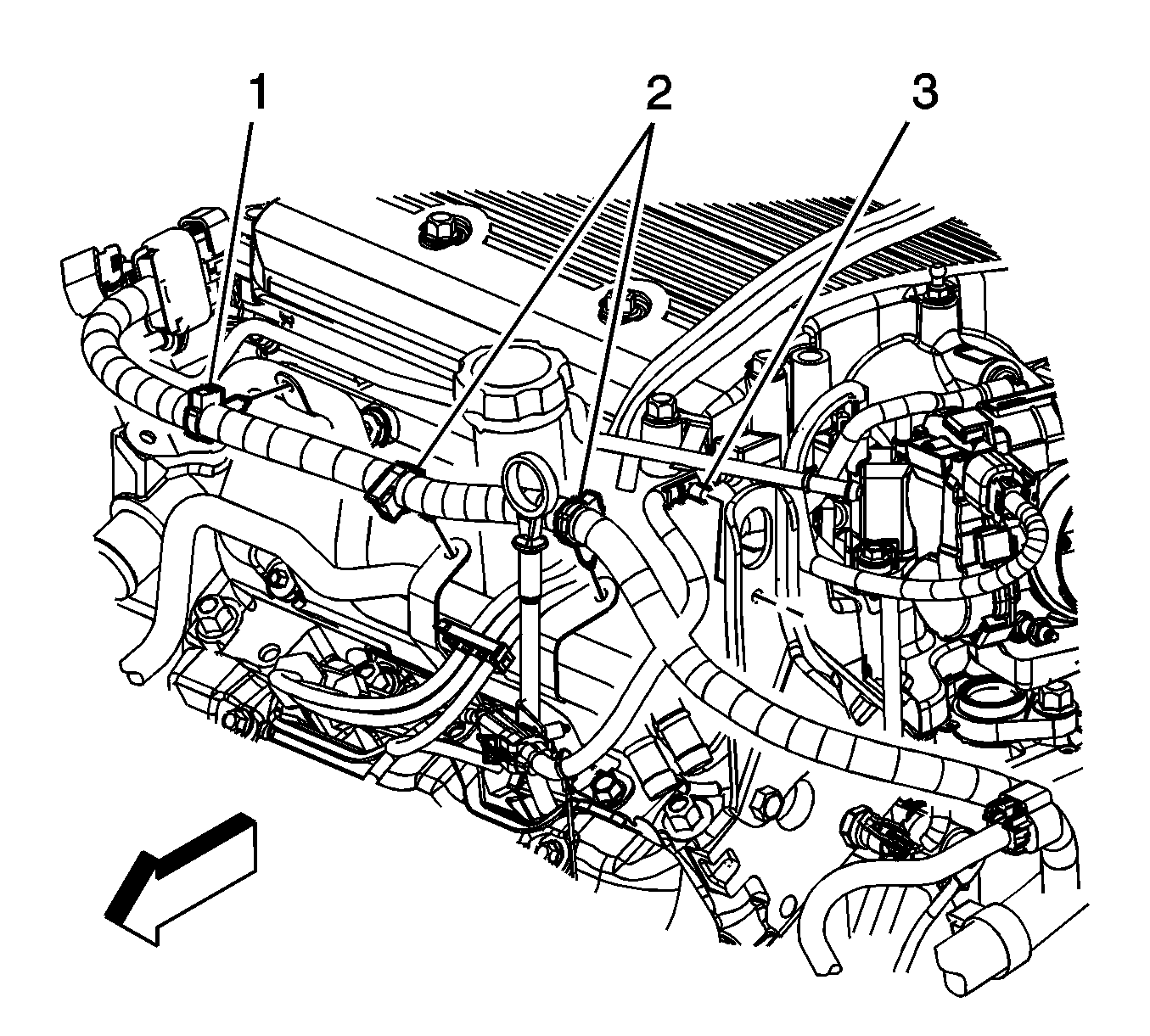 1
2
3