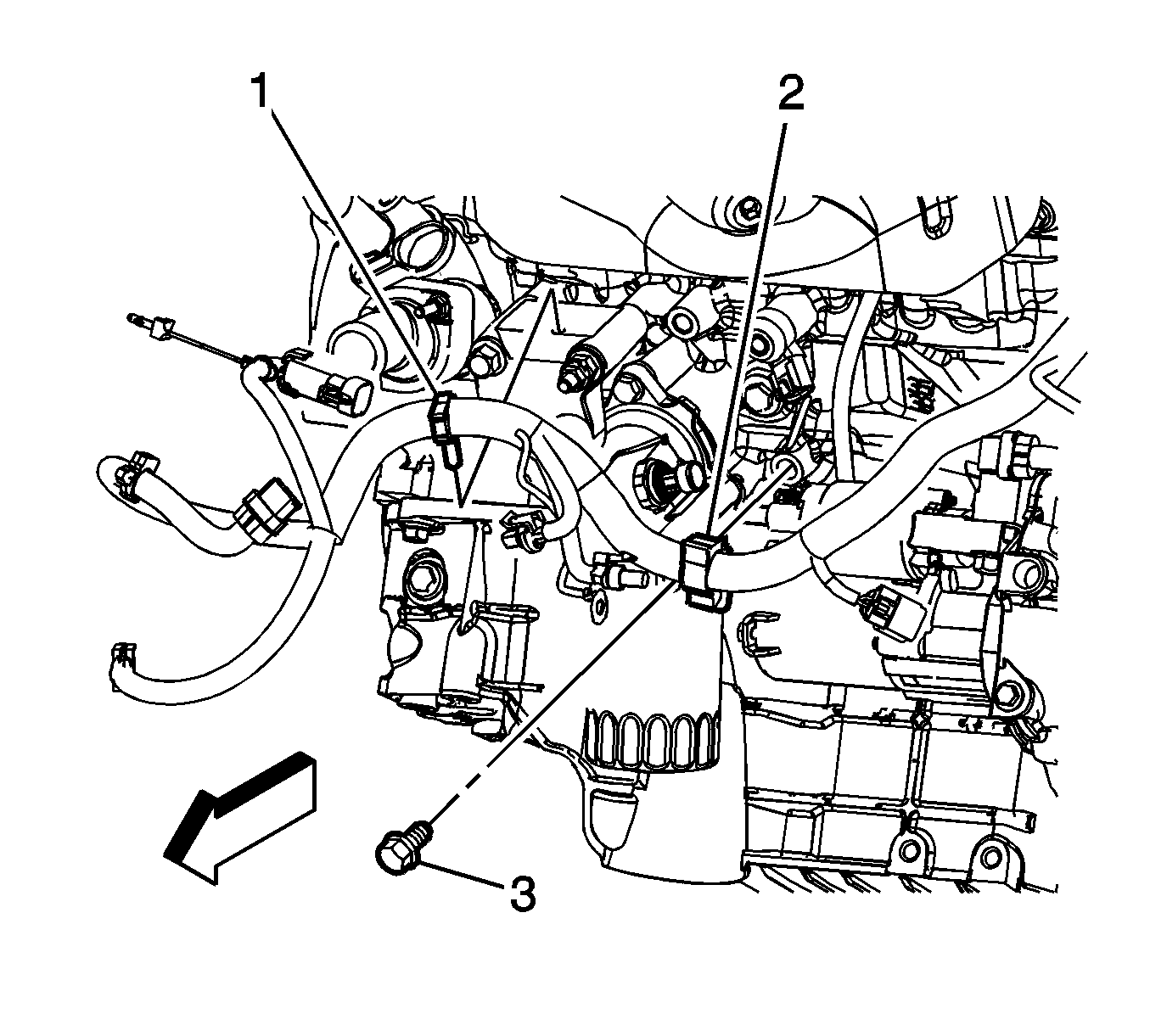 1
2
3