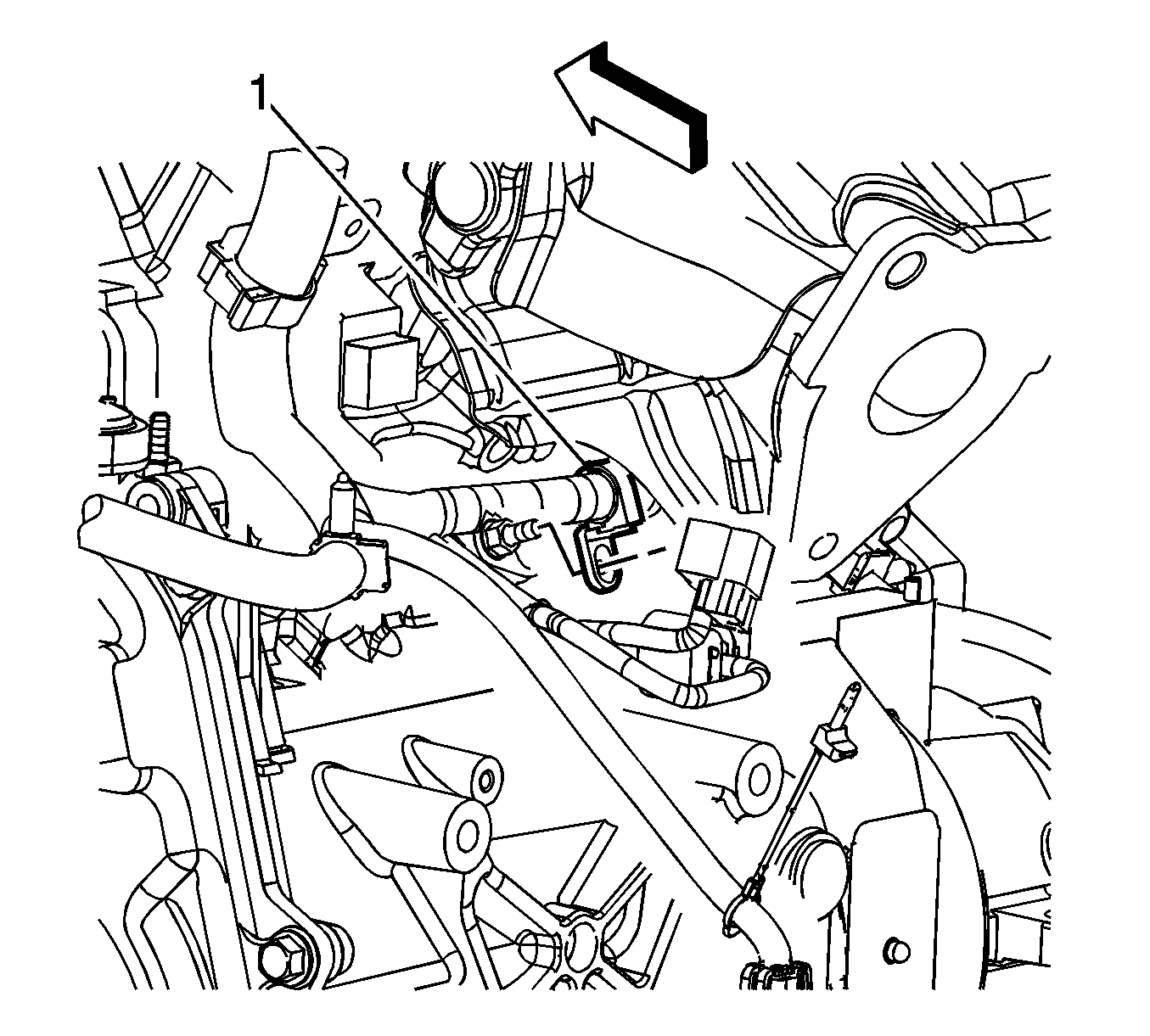 1