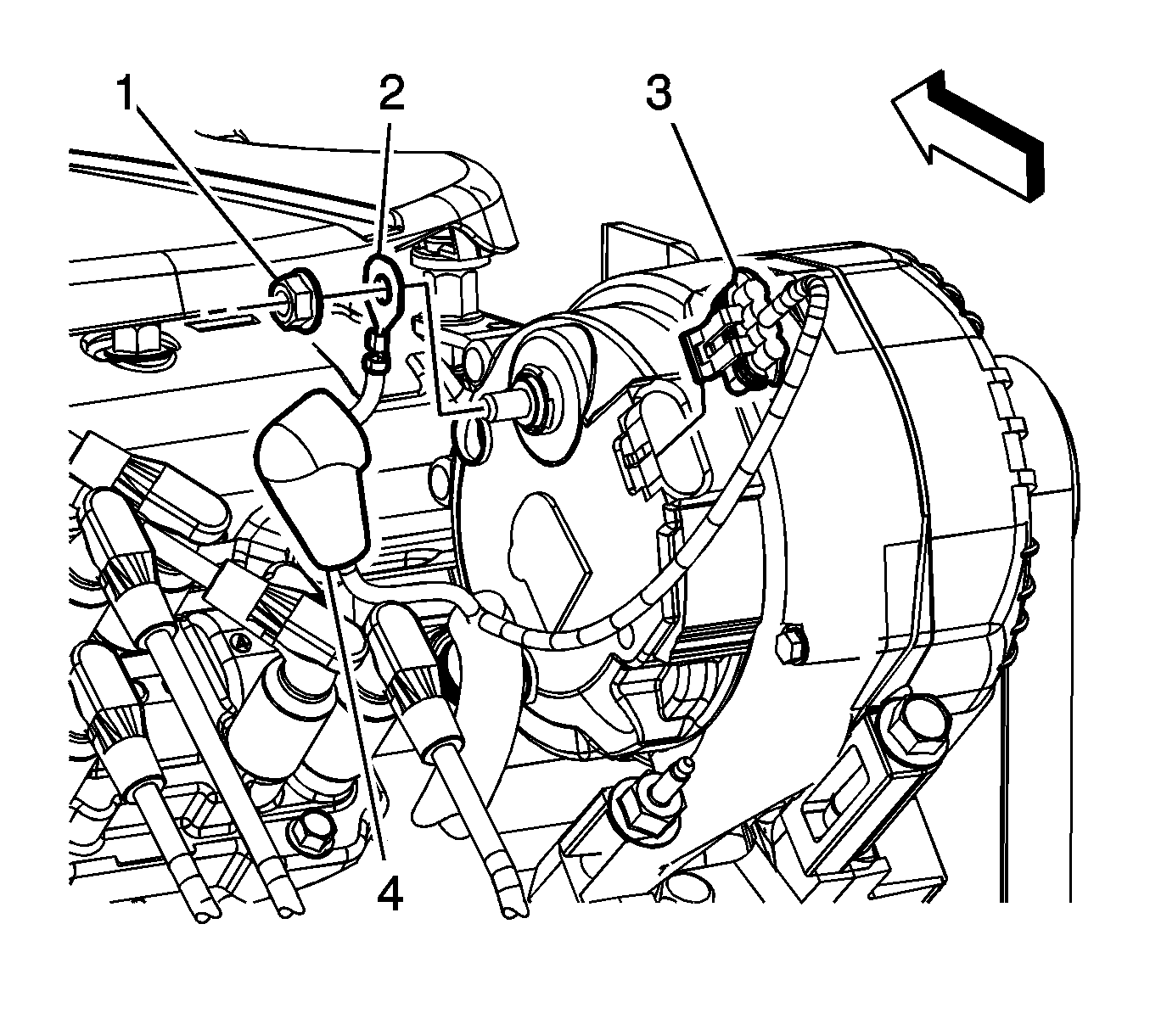 1
2
3
4