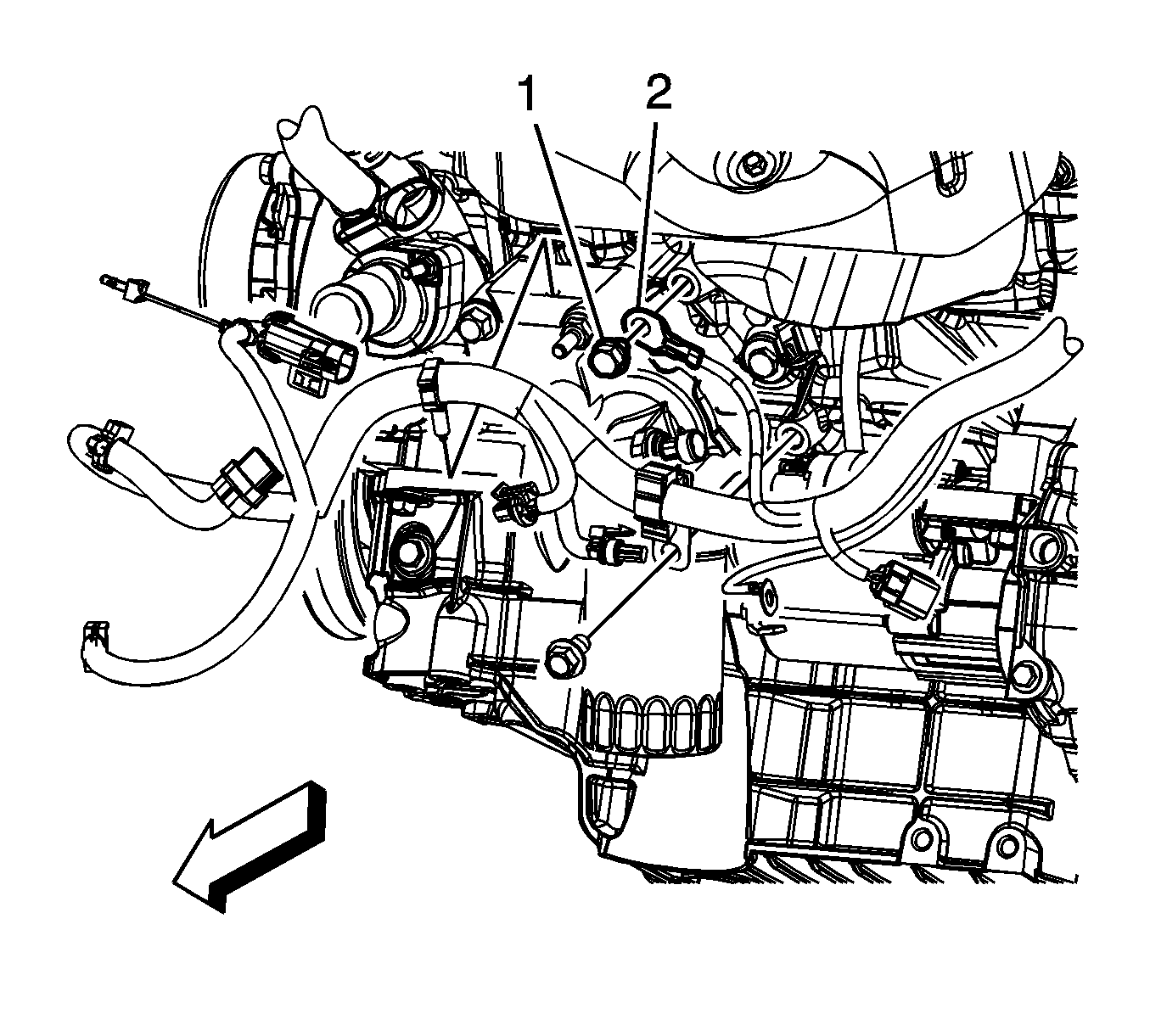 1
2