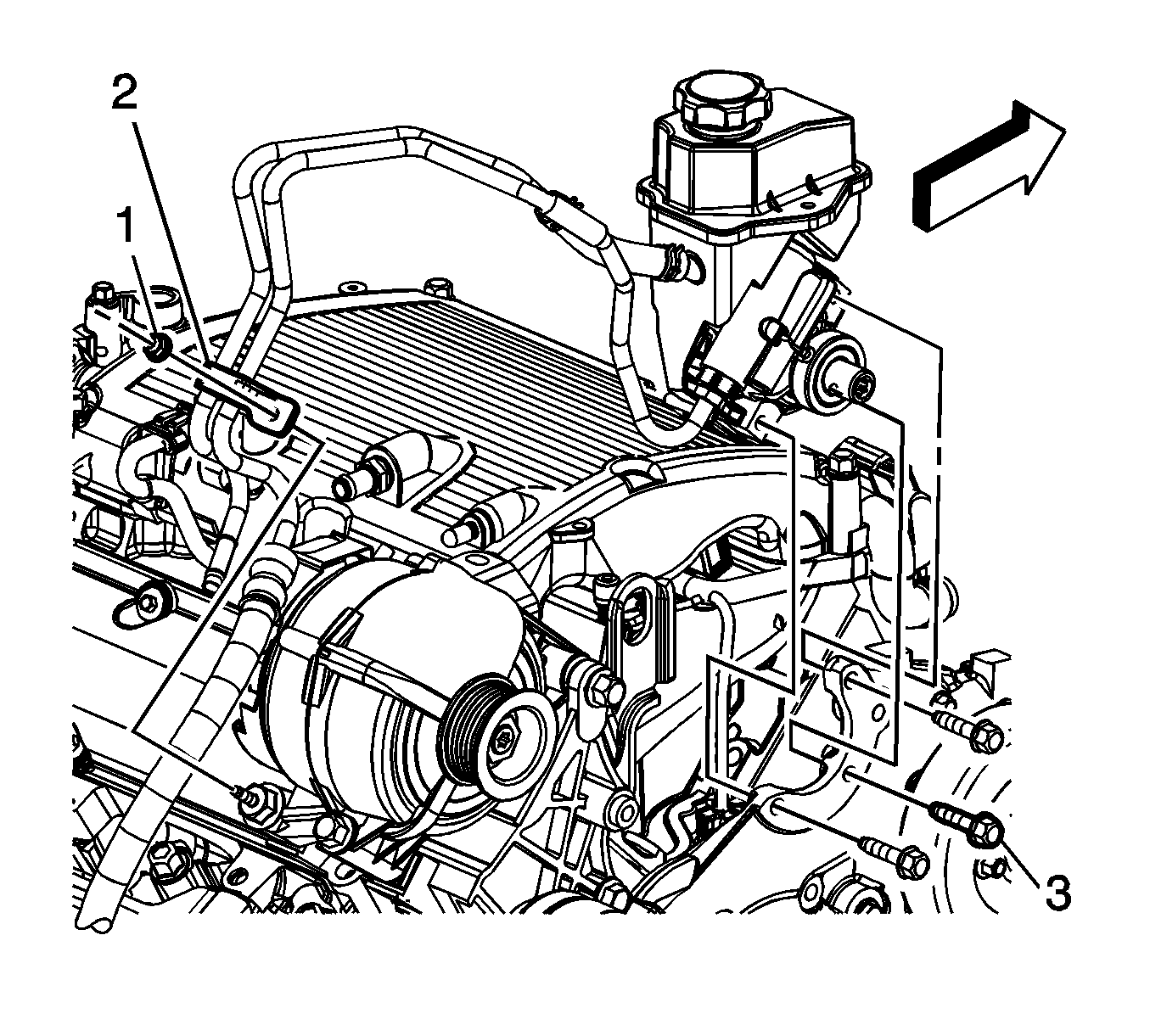 2
1
3