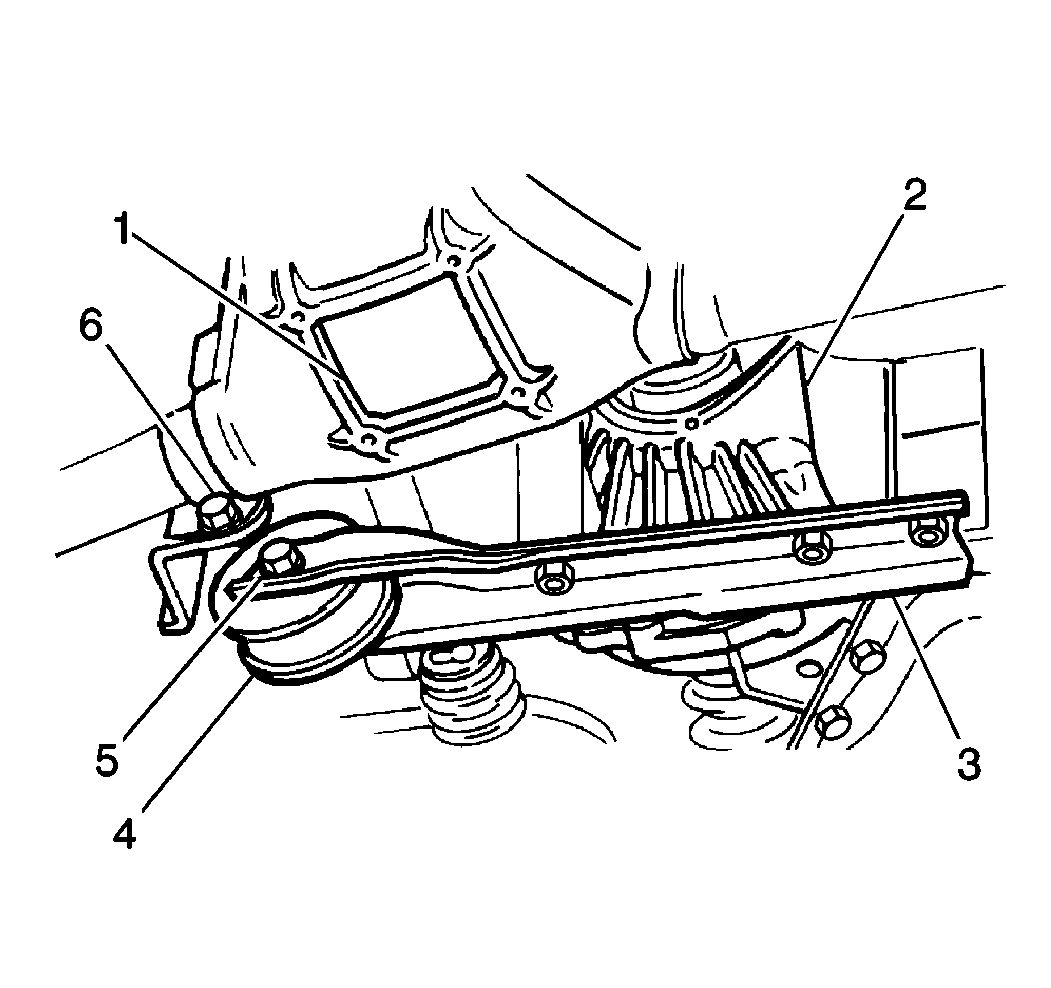 1
2
6
5
4
3