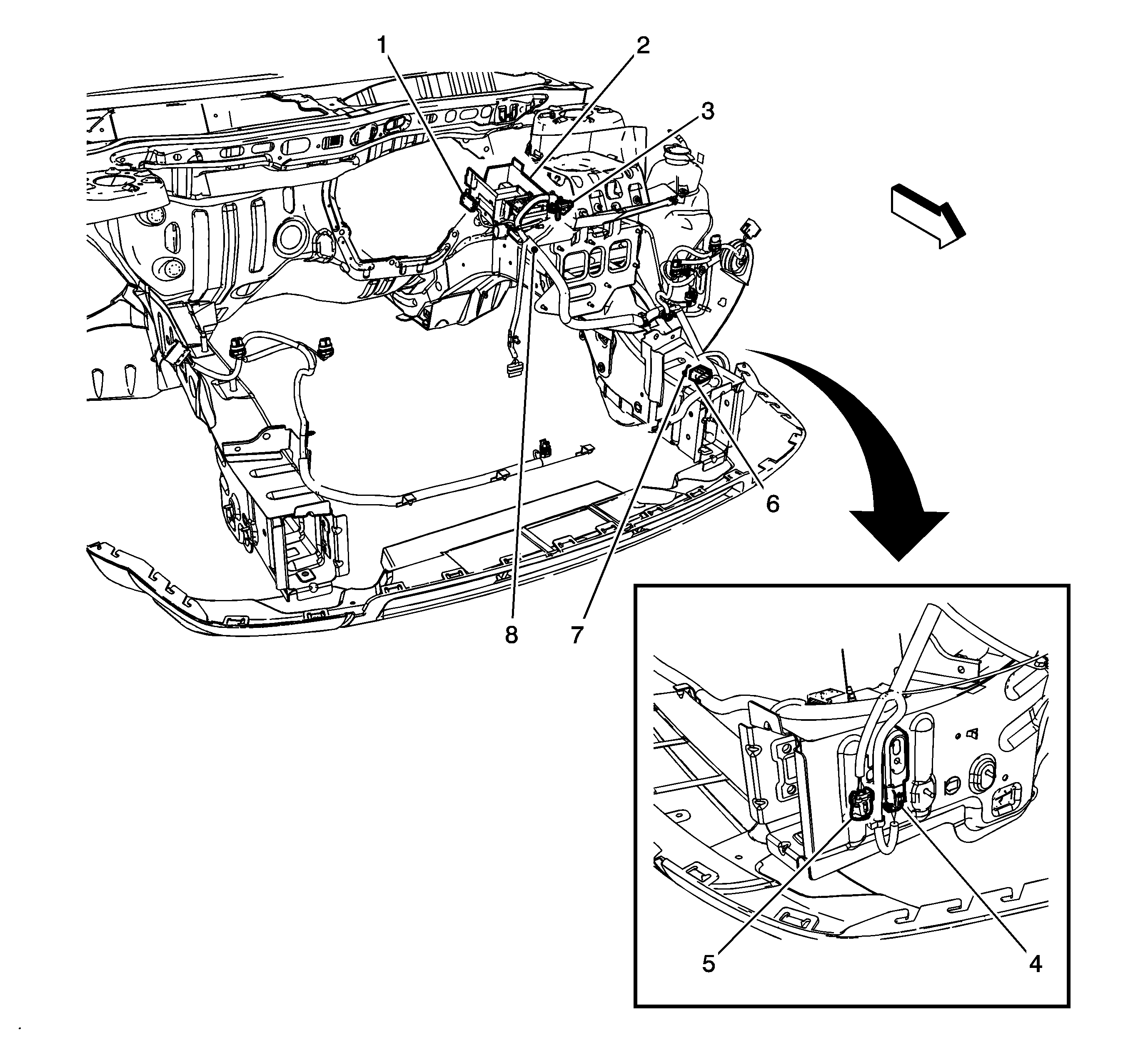 1
2
3
6
8
7
5
4