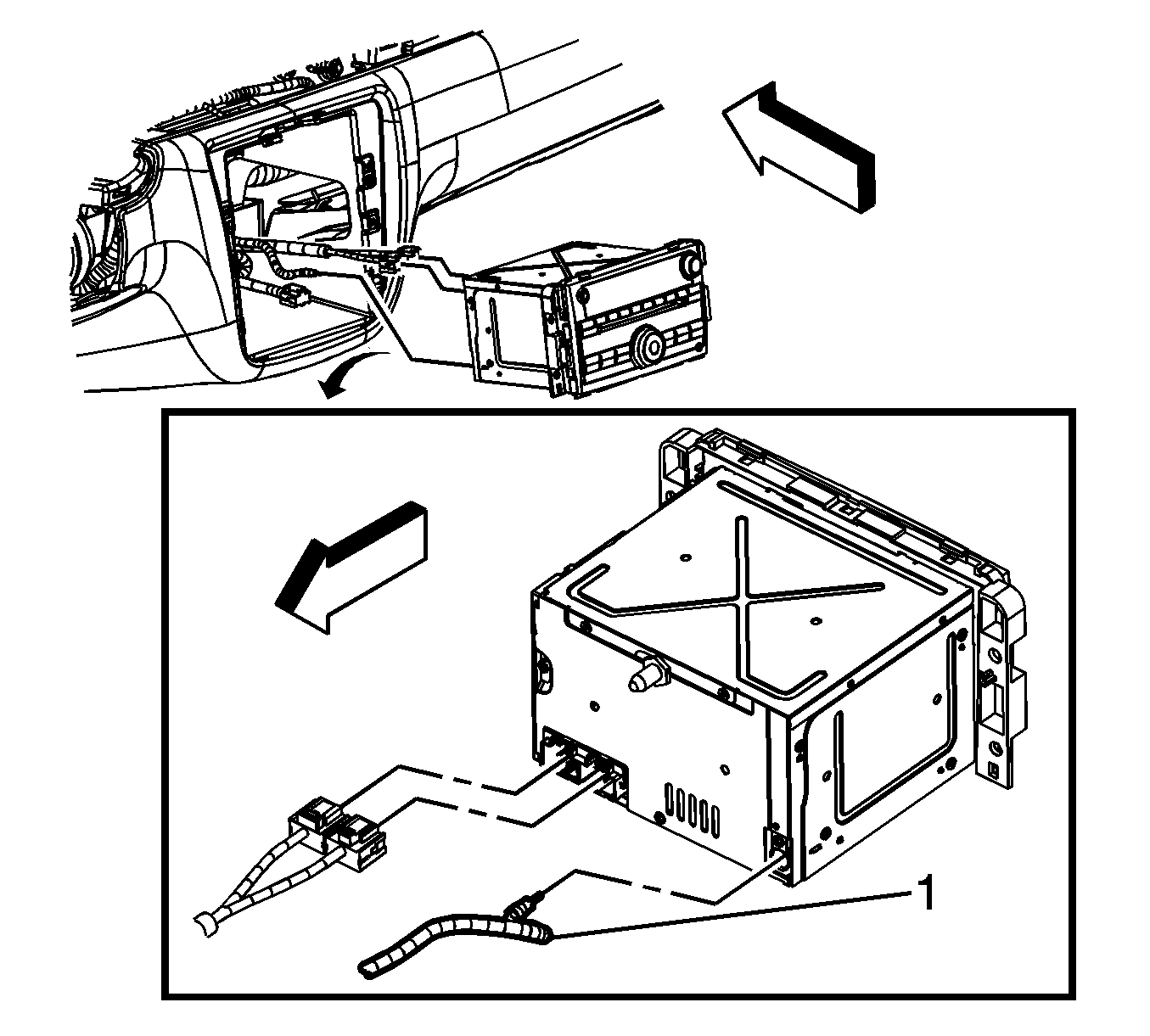 1