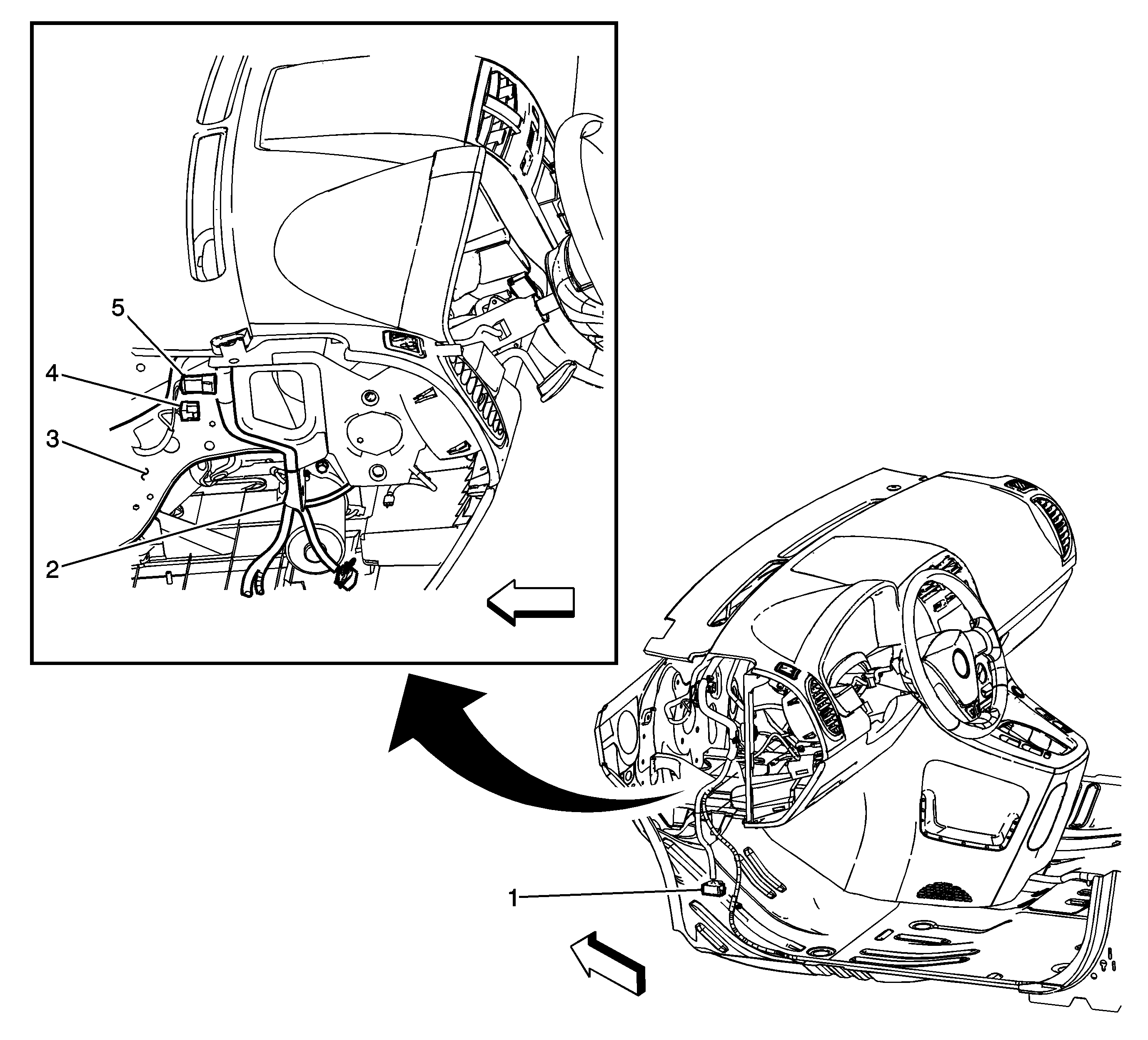 5
4
3
2
1