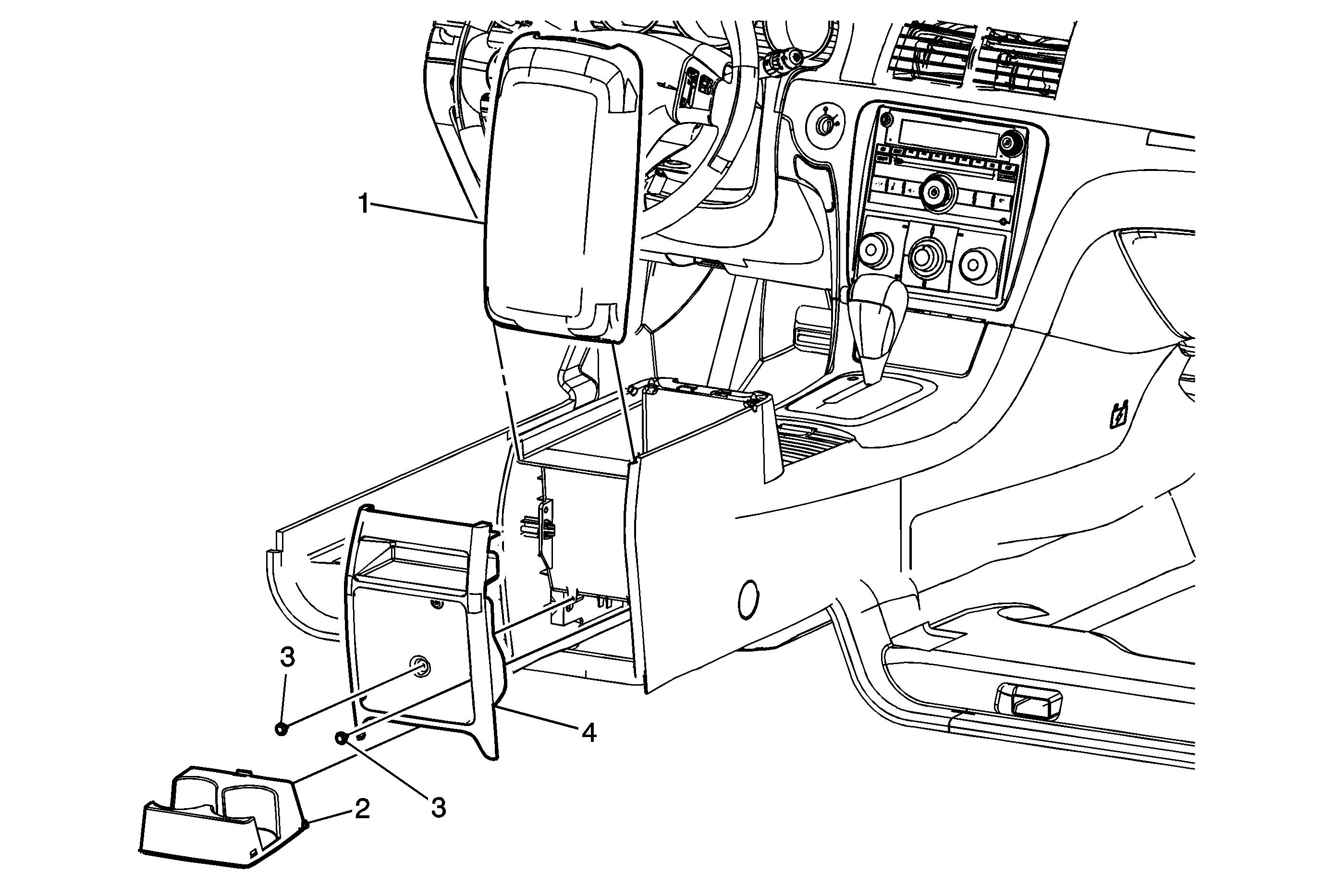 1
3
4
3
2