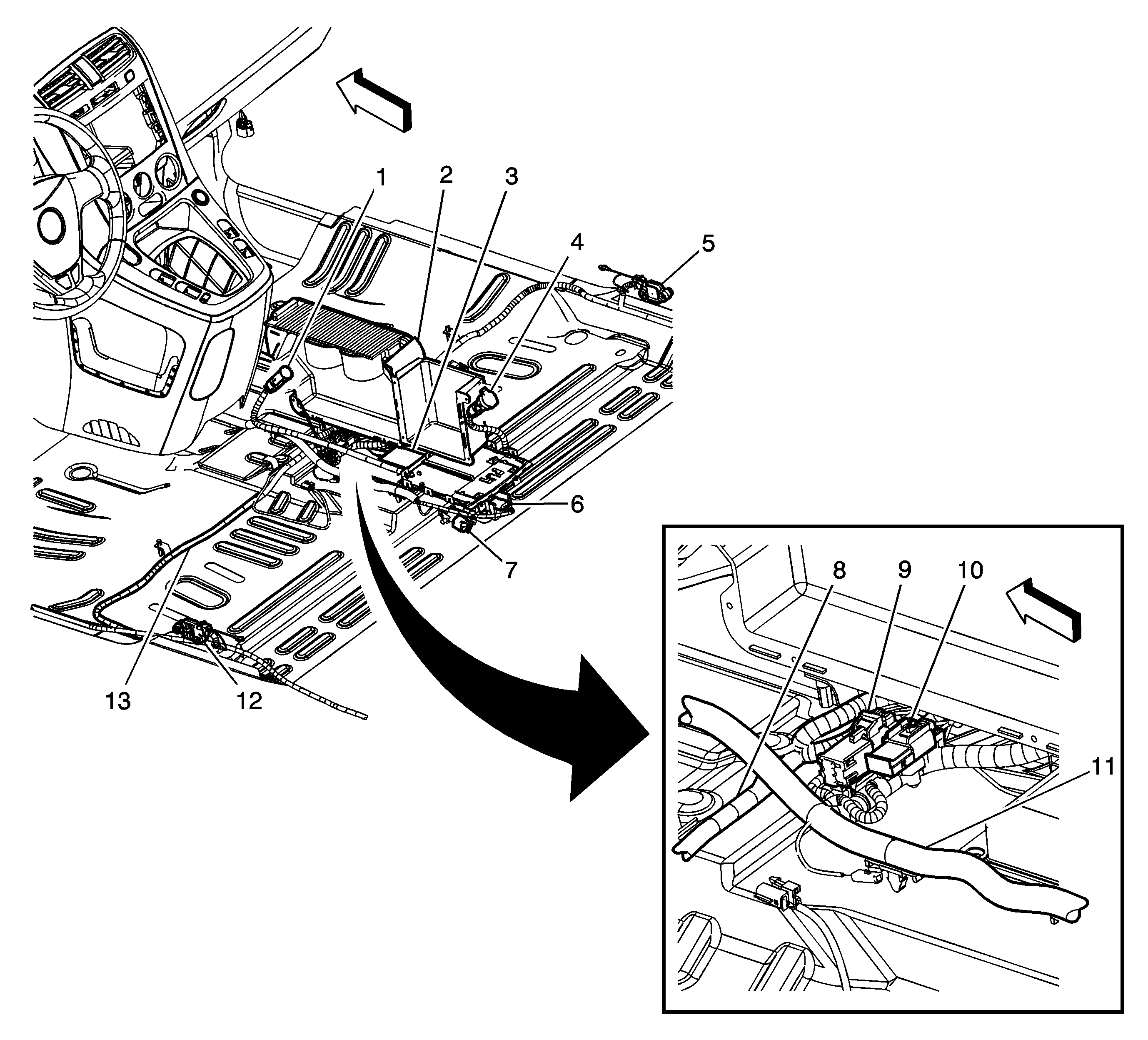 1
2
3
4
5
6
7
13
12
8
9
10
11