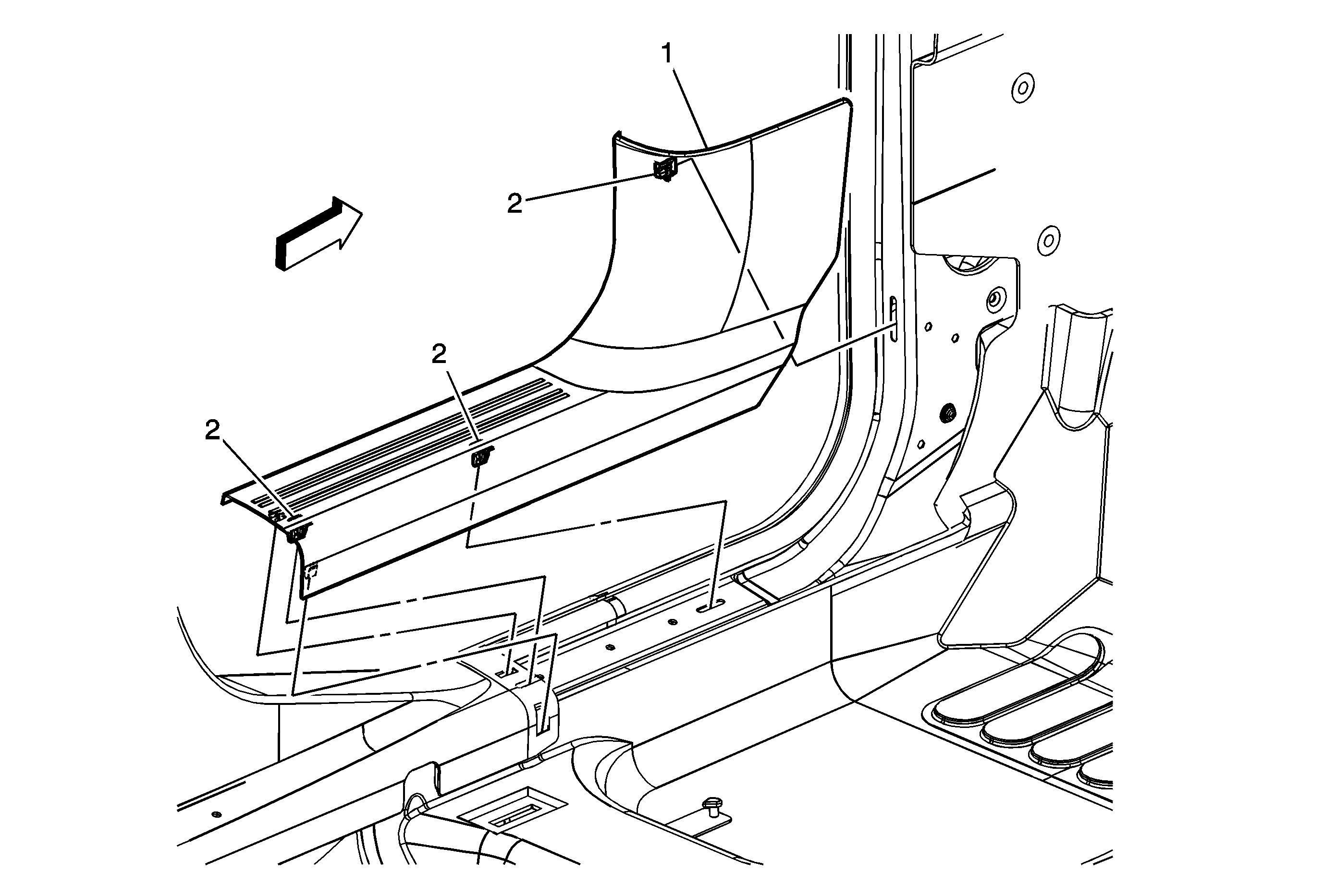 1
2
2
2