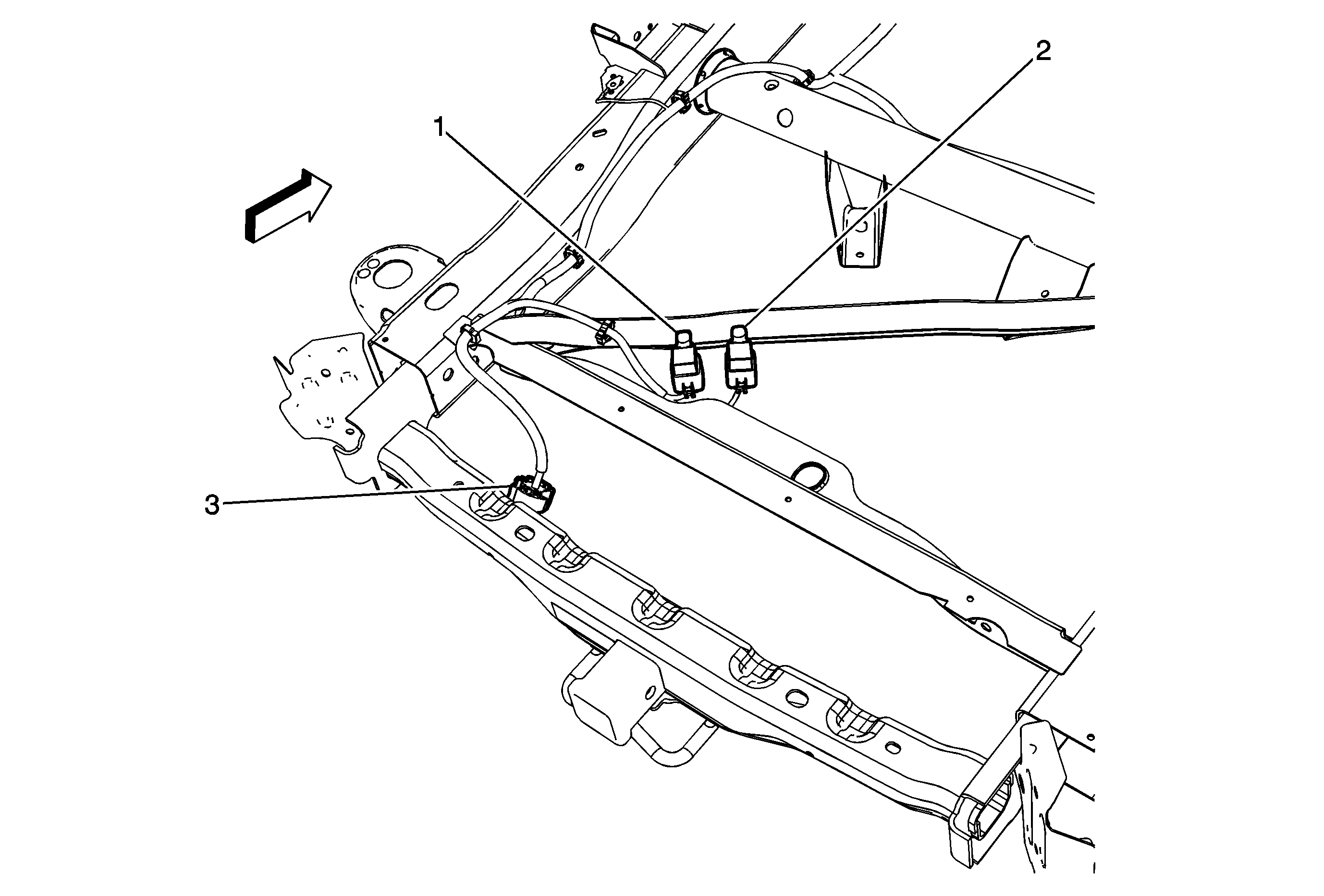 2
1
3