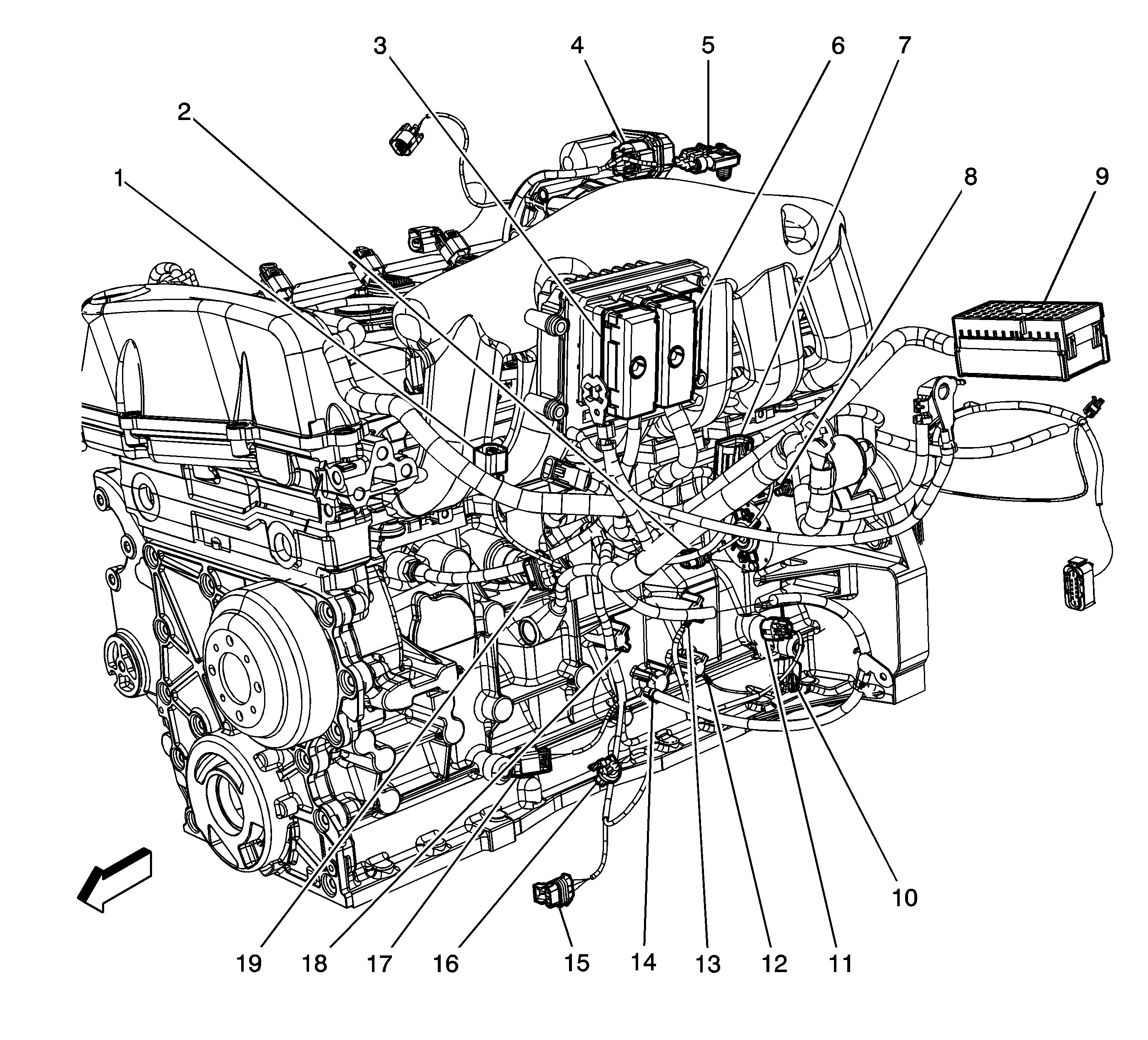 3
4
5
6
7
2
1
8
9
10
19
18
17
16
15
14
13
12
11