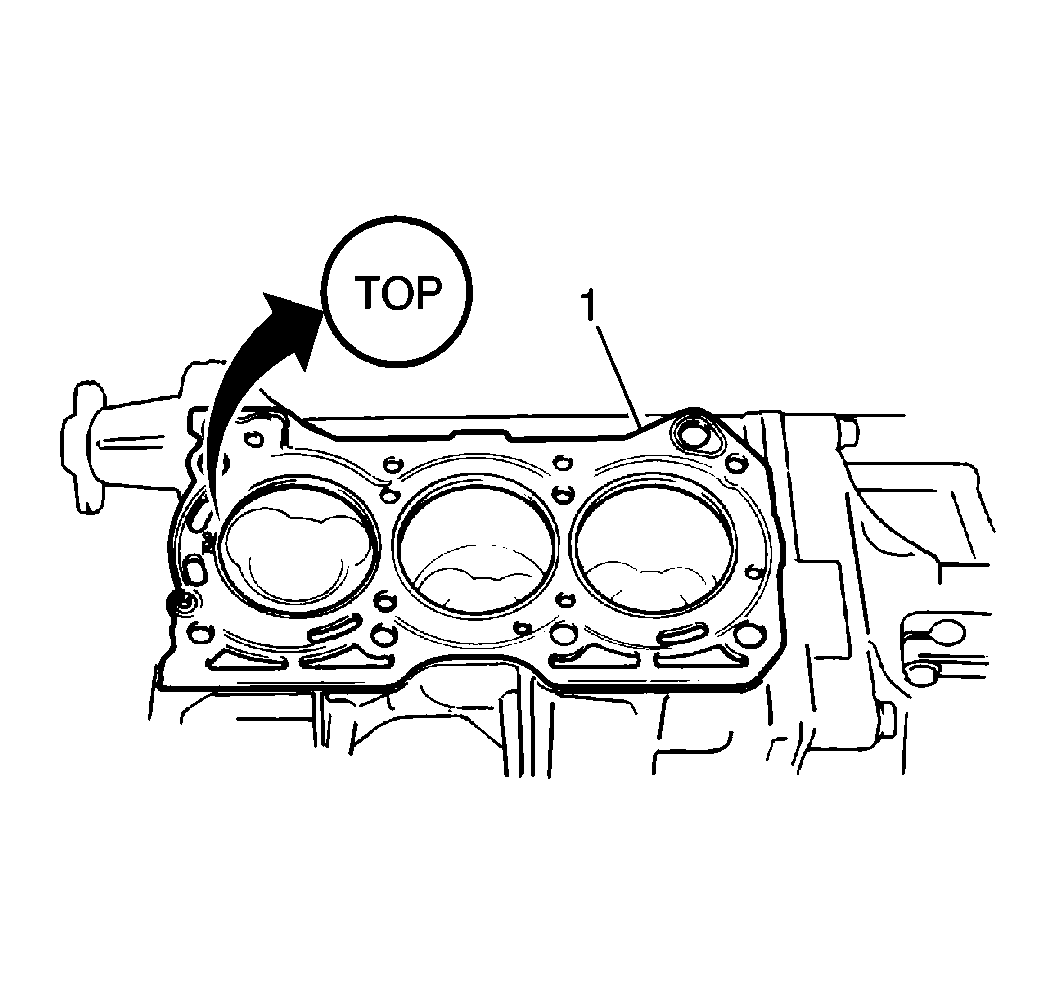 TOP
1