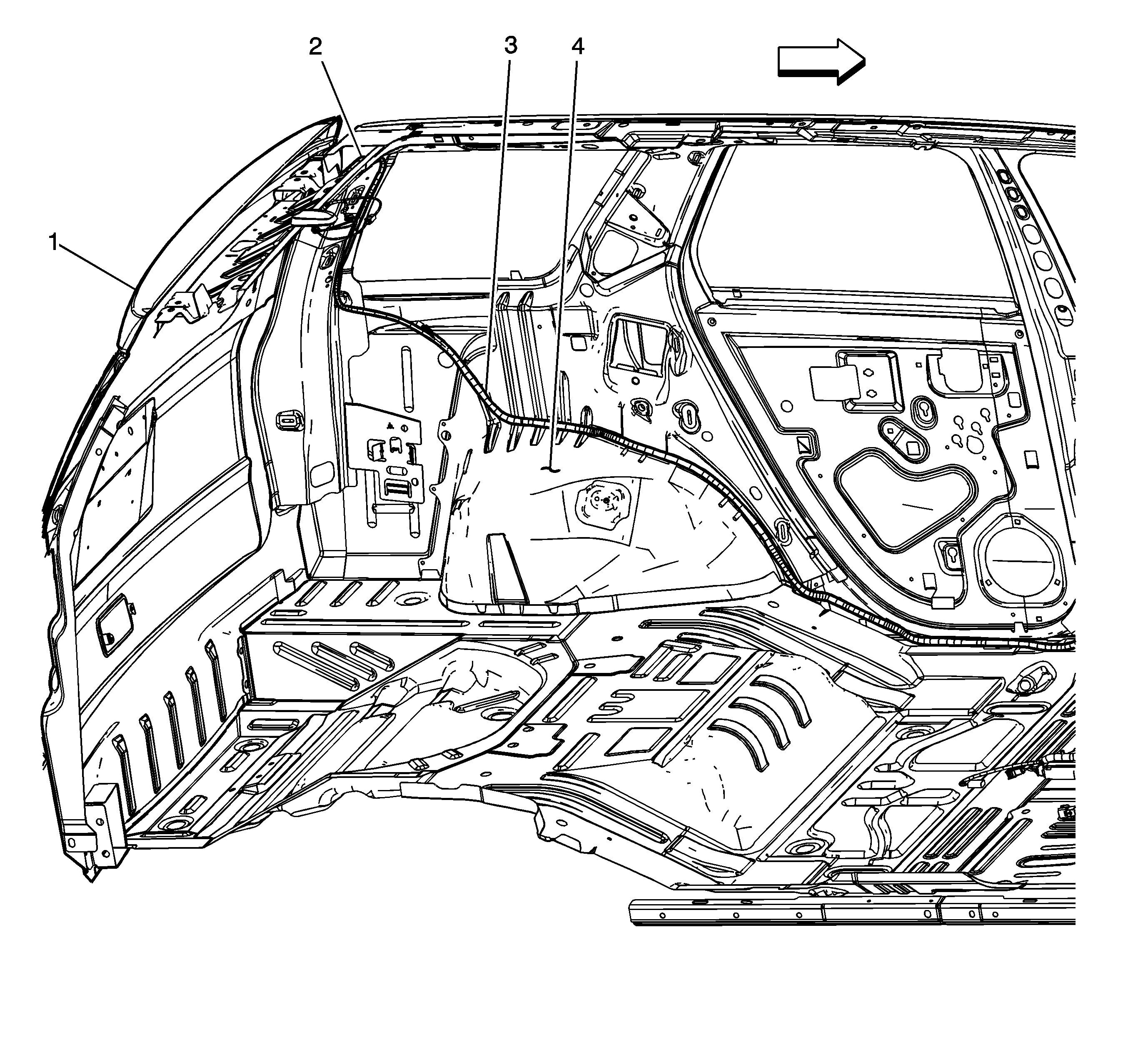 2
3
4
1