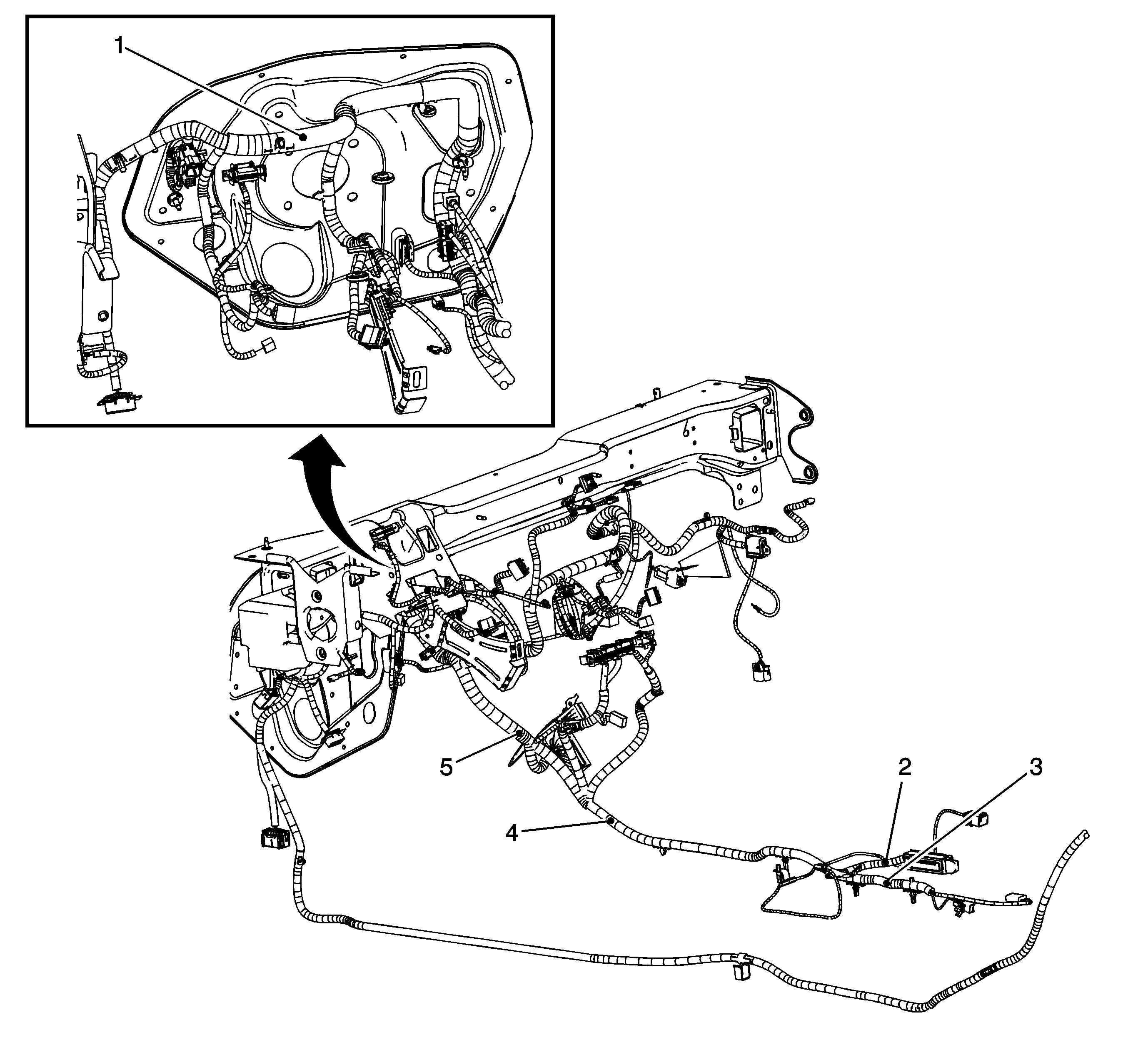 1

5

2

3

4