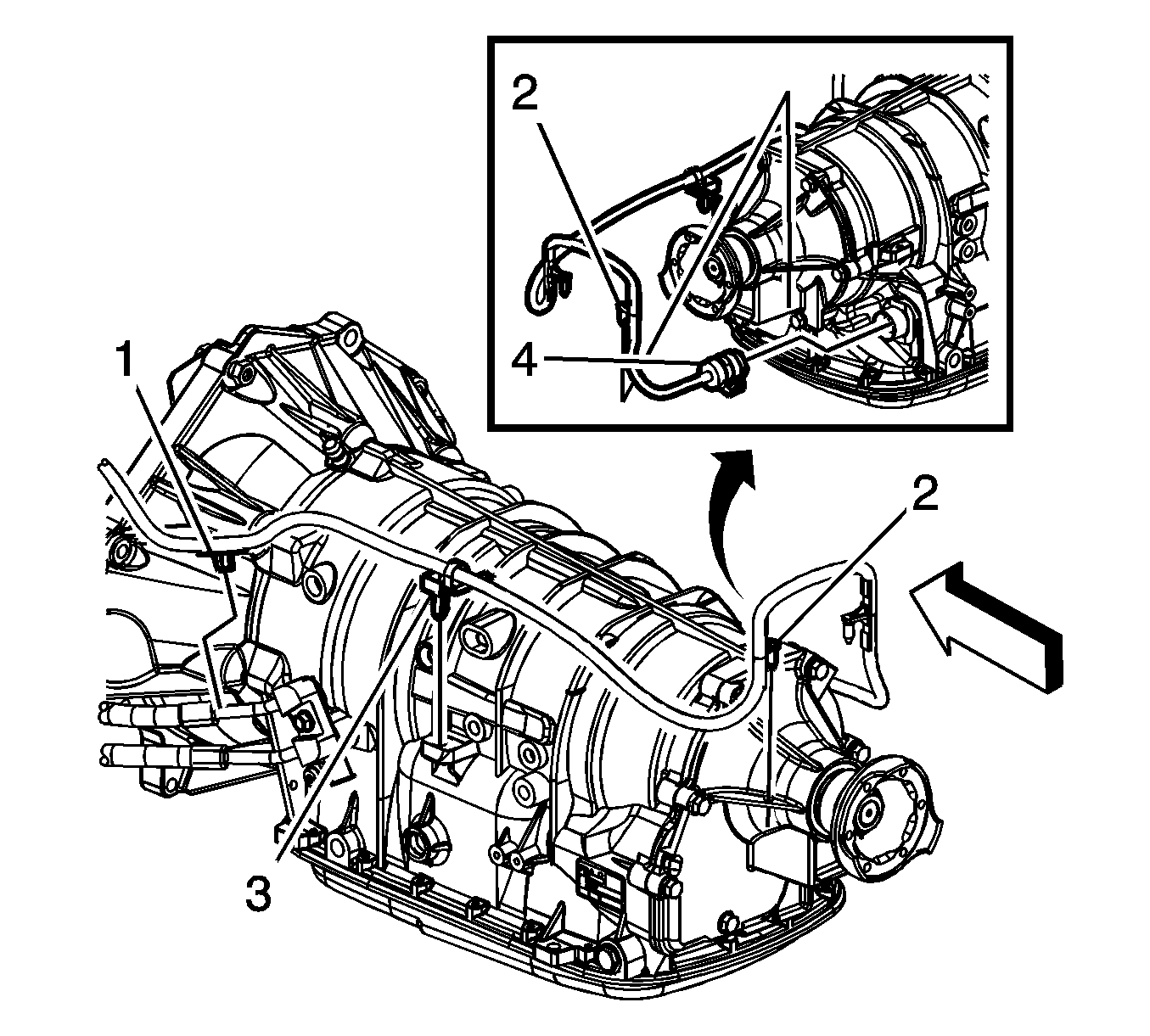 2
4
1
2
3