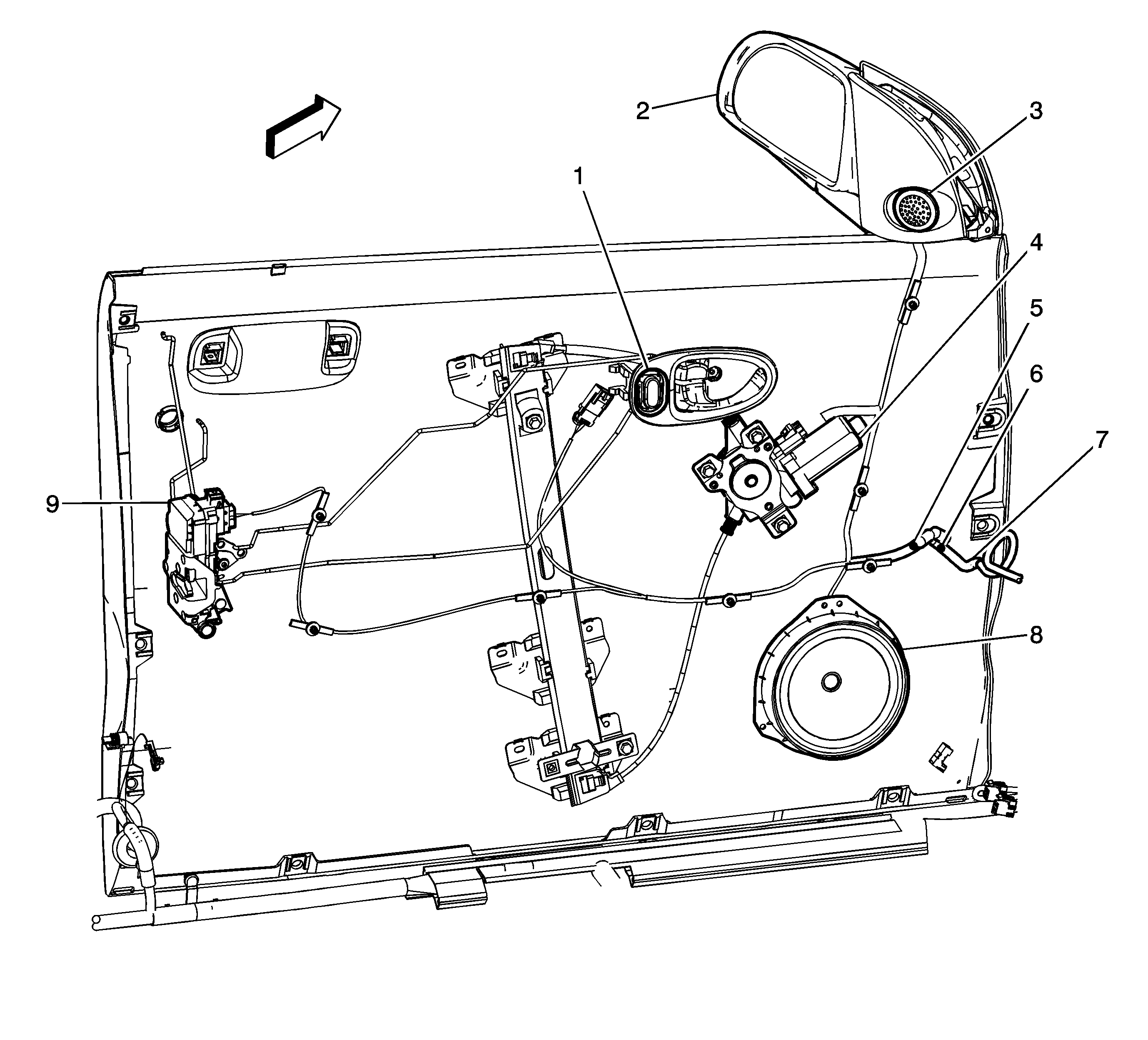 2
3
1
4
5
6
7
9
8