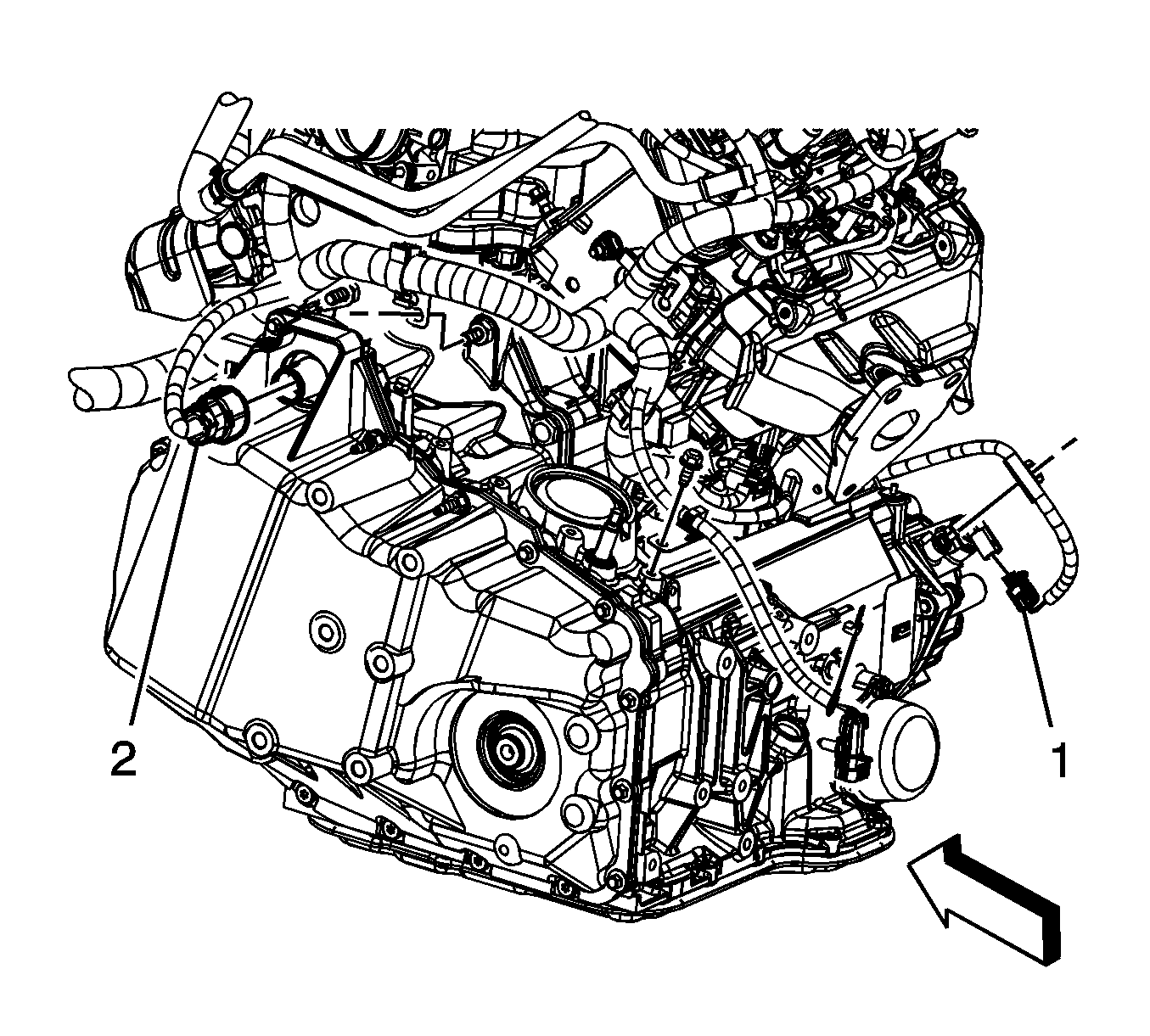 2

1