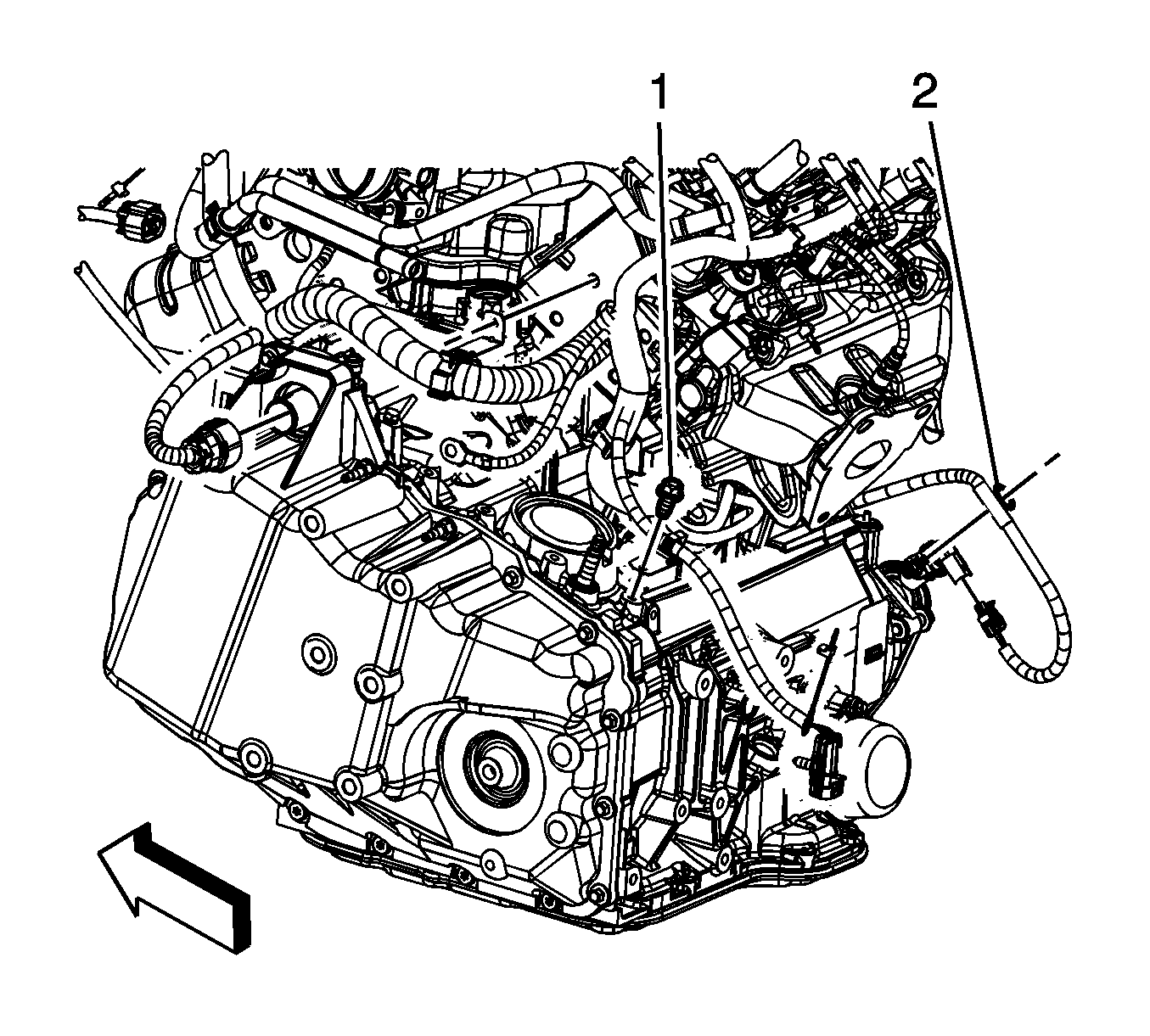 1
2