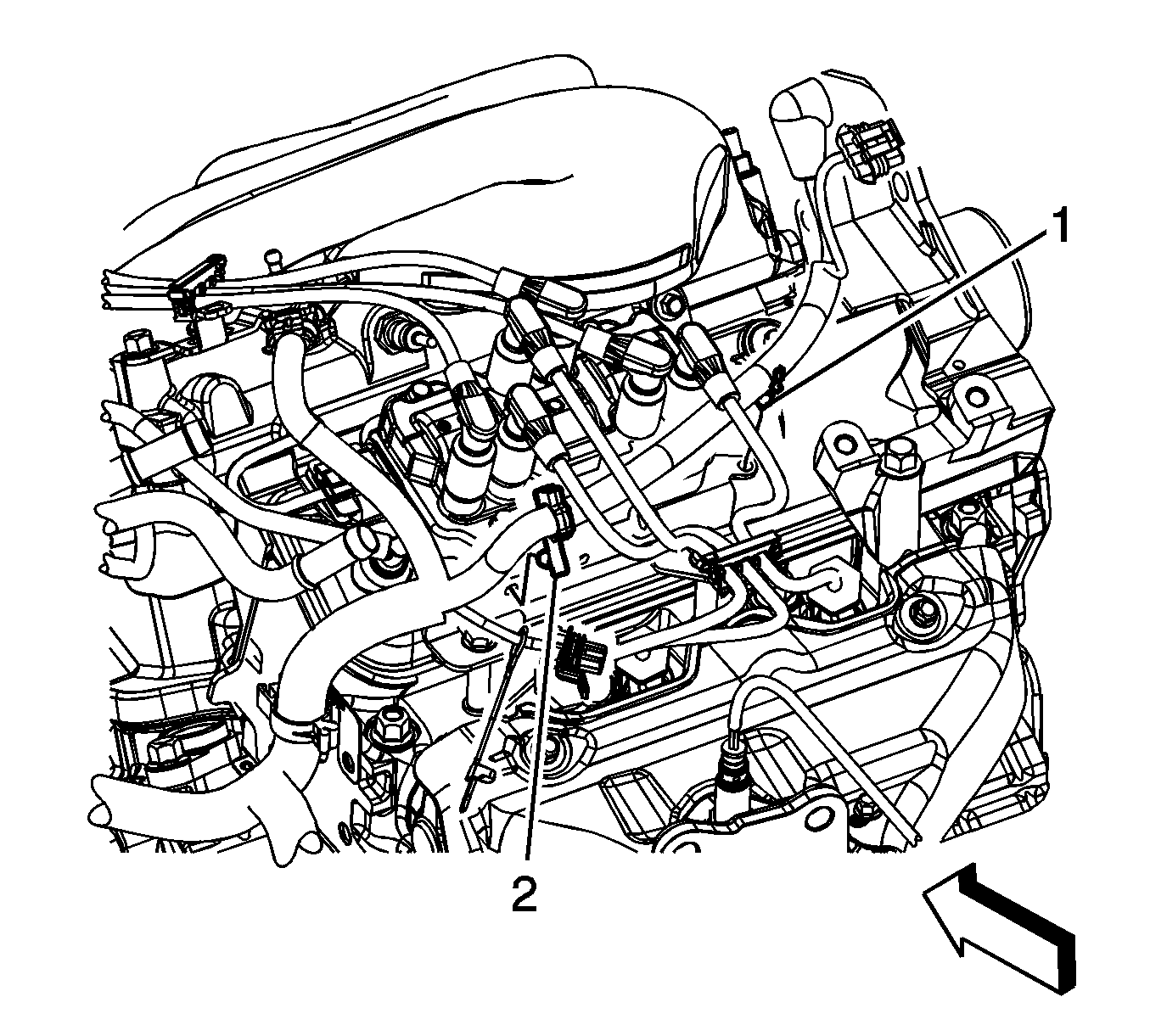 1

2