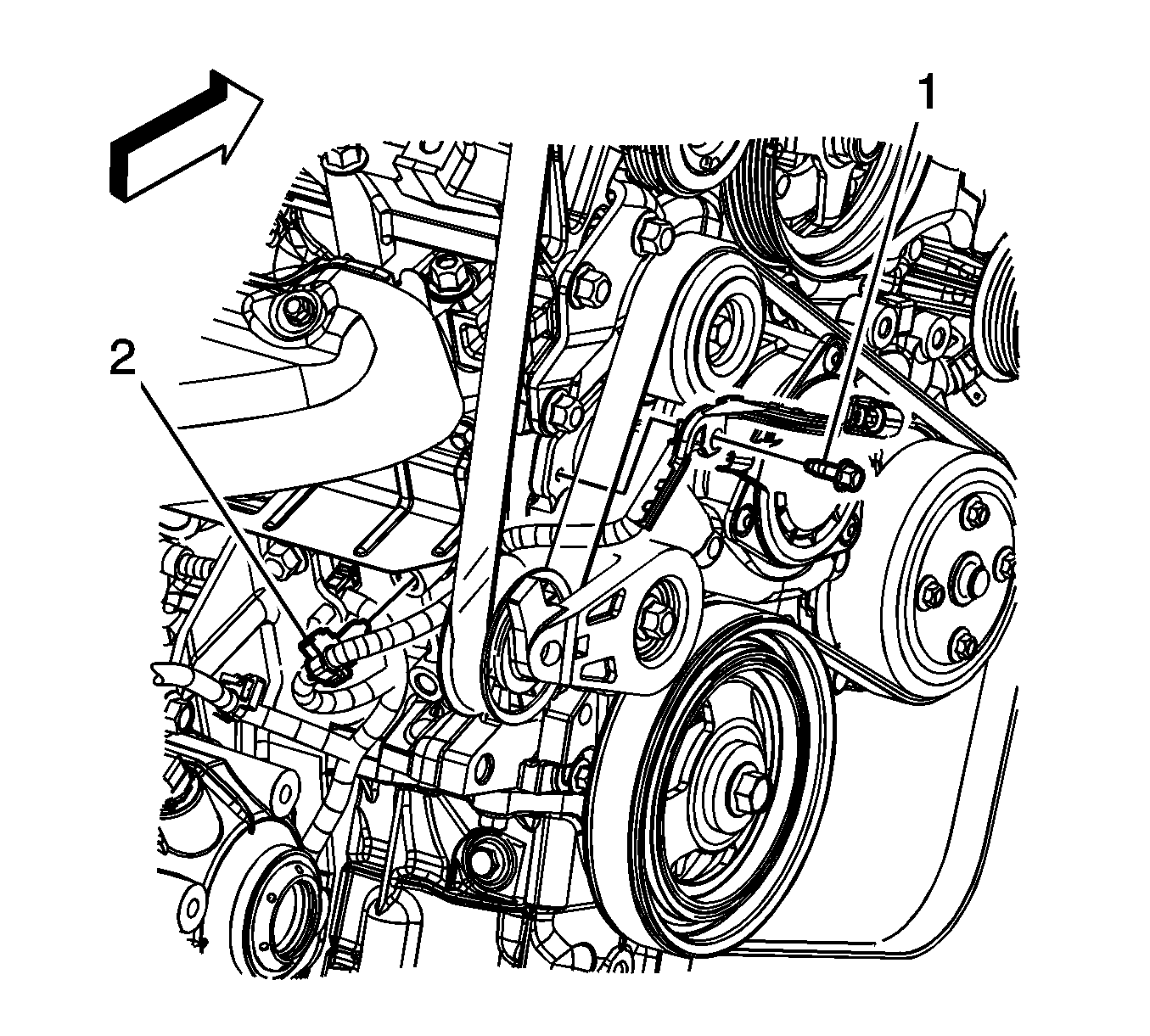 1
2