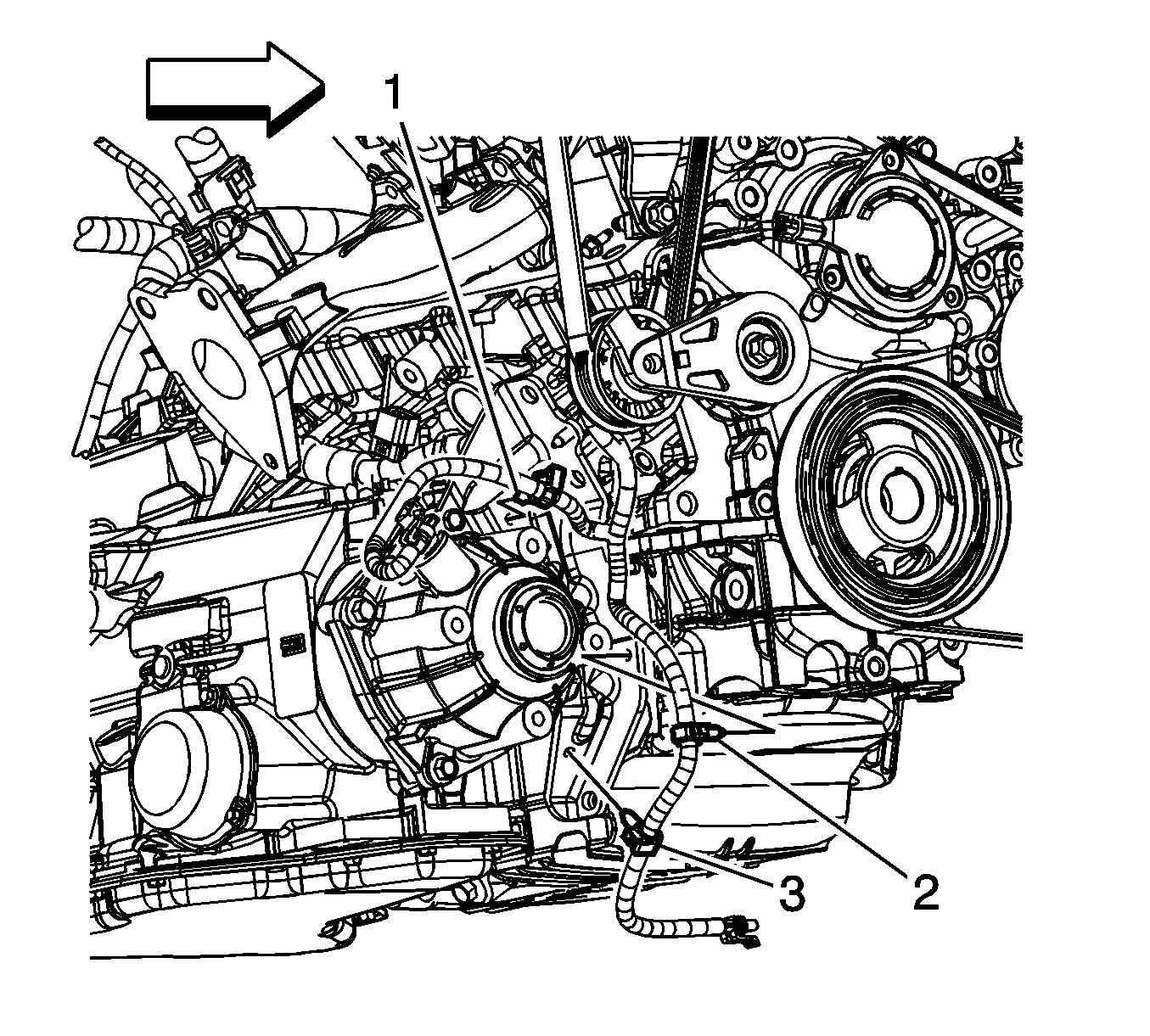 1
3
2