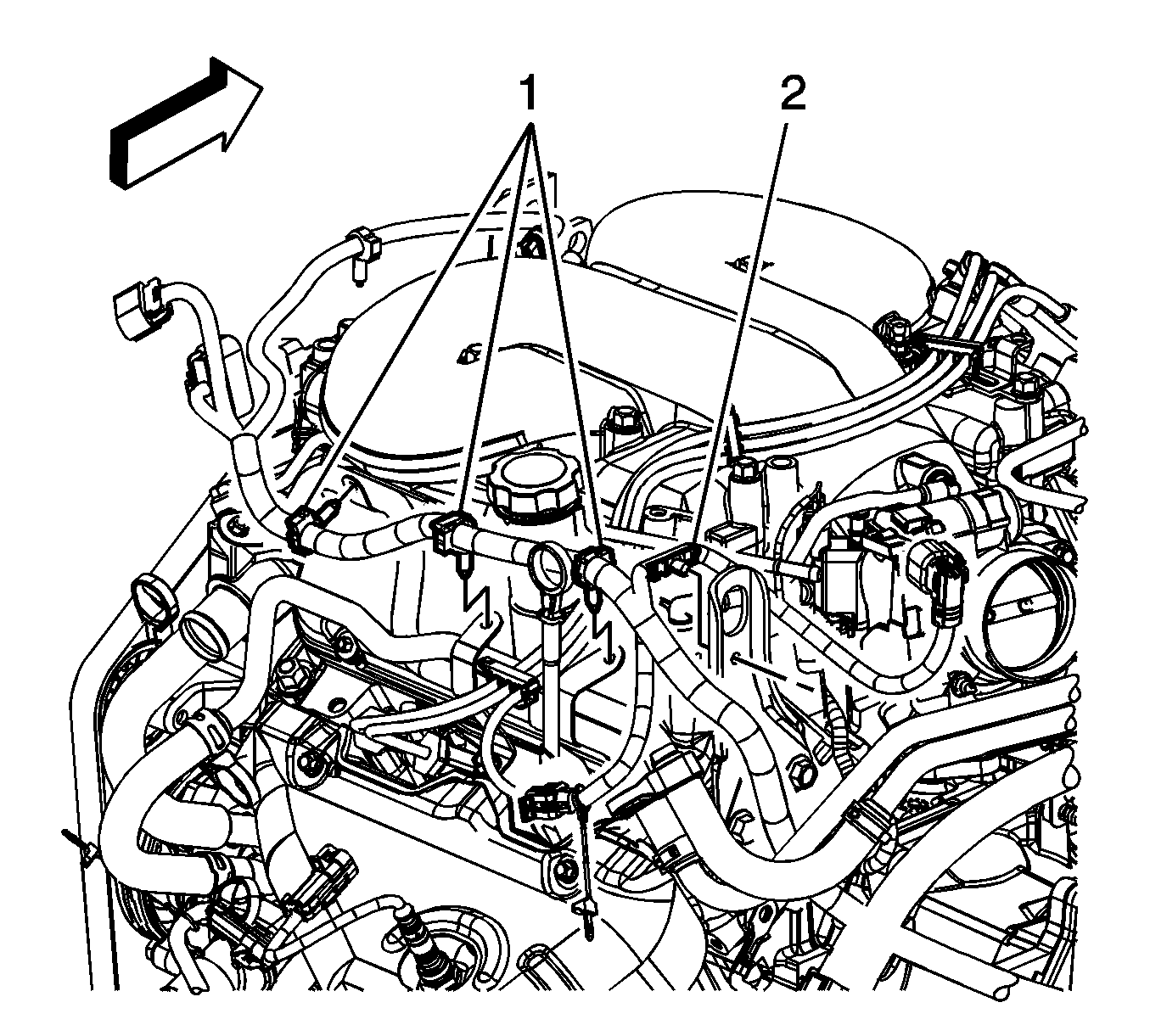 1
2