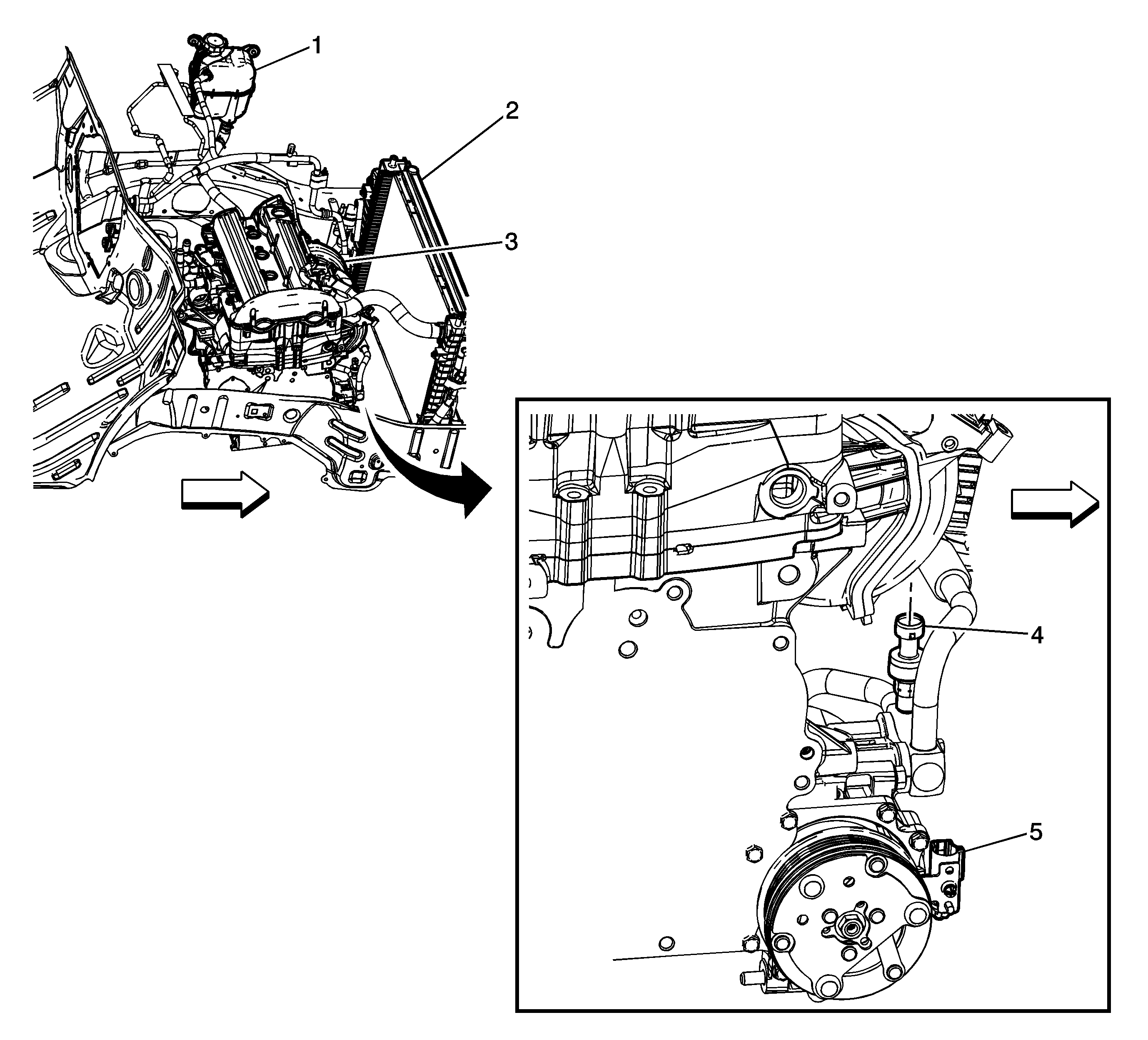 1
2
3
4
5