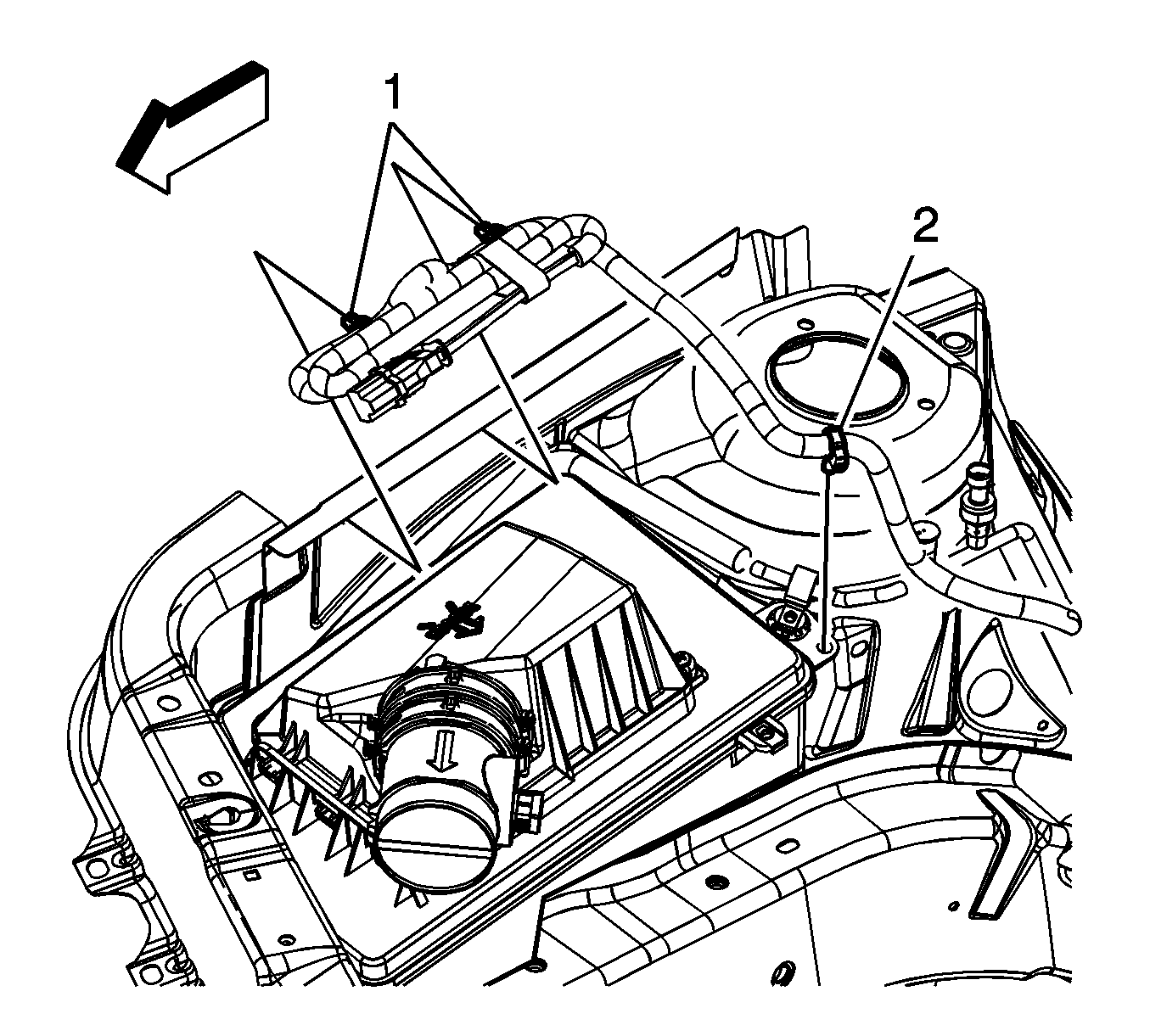 1
2