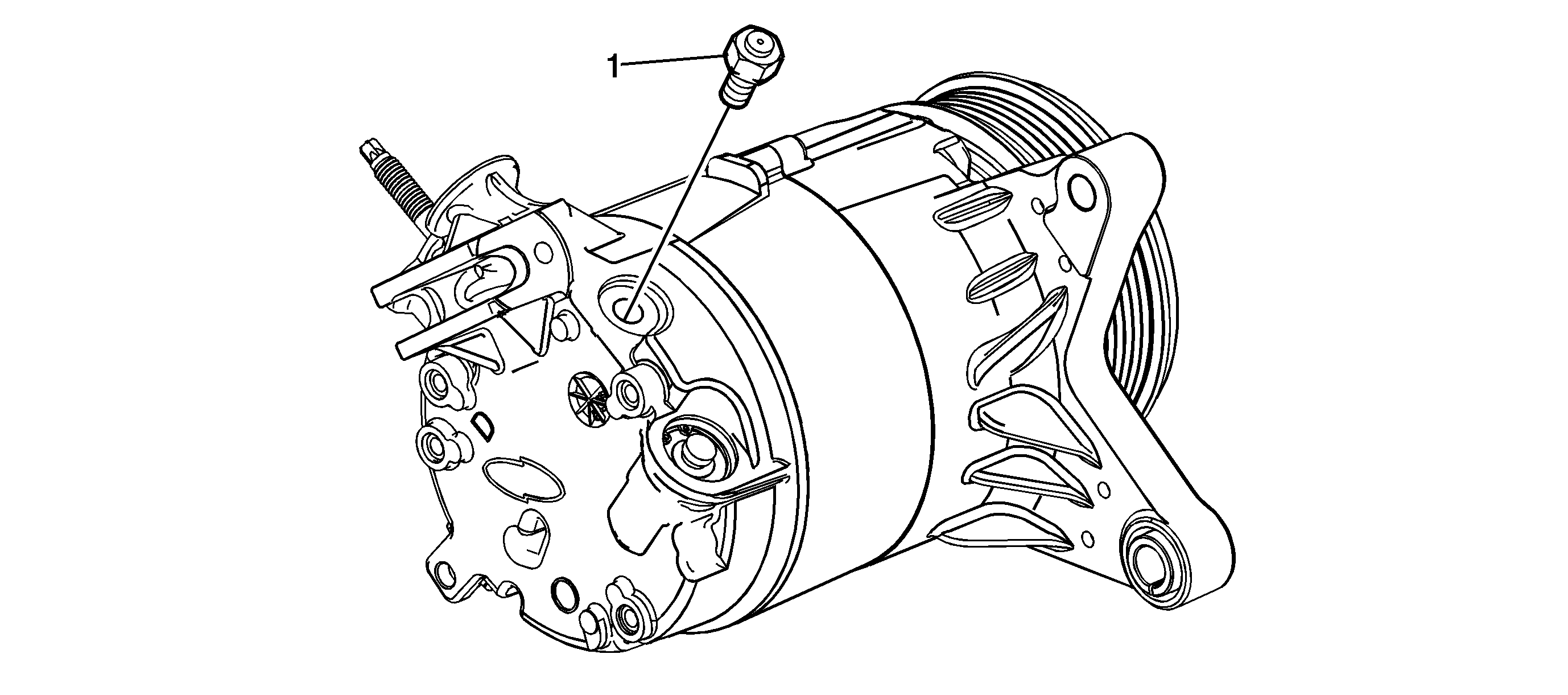 1

D