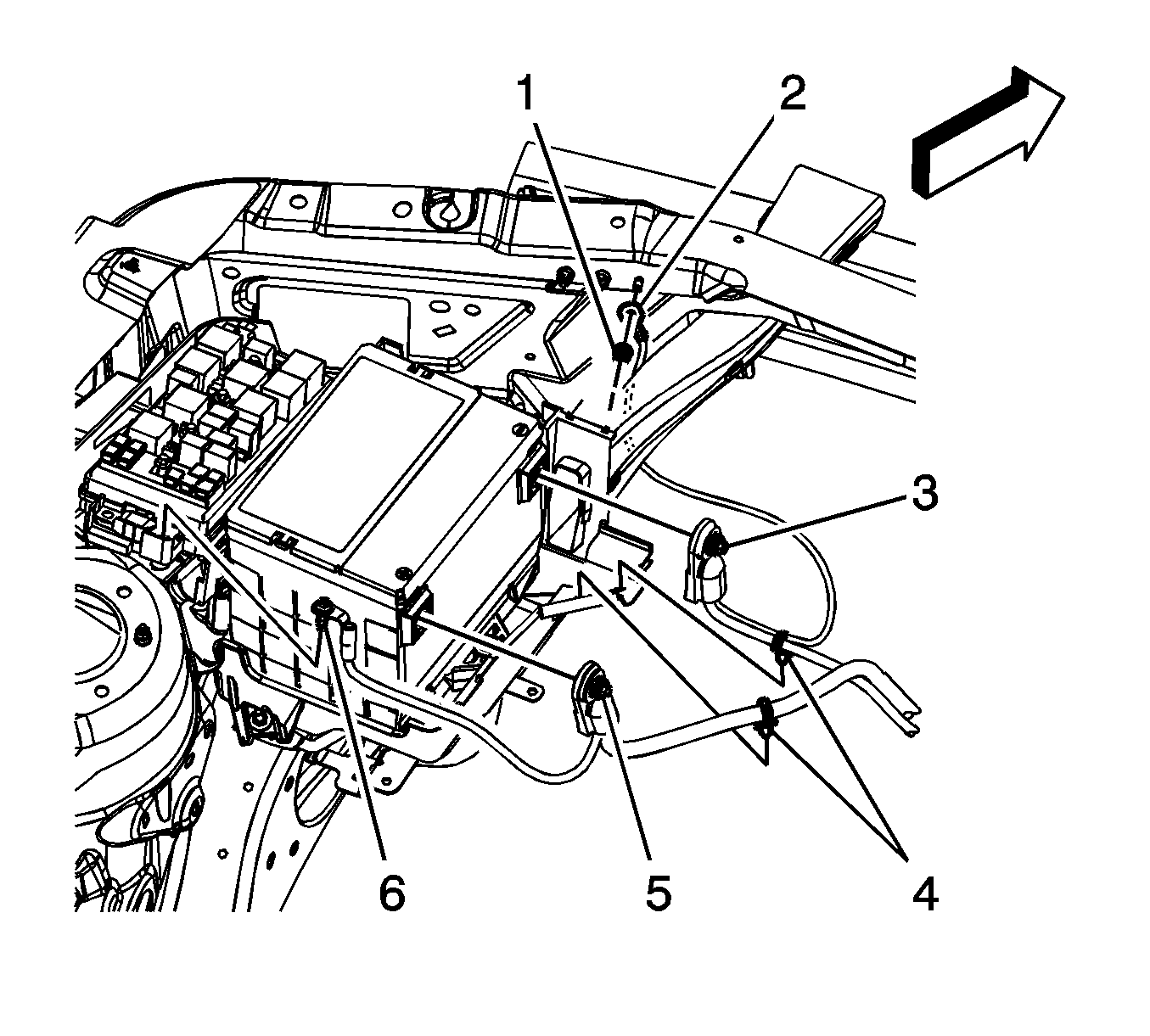 1
2
3
6
5
4