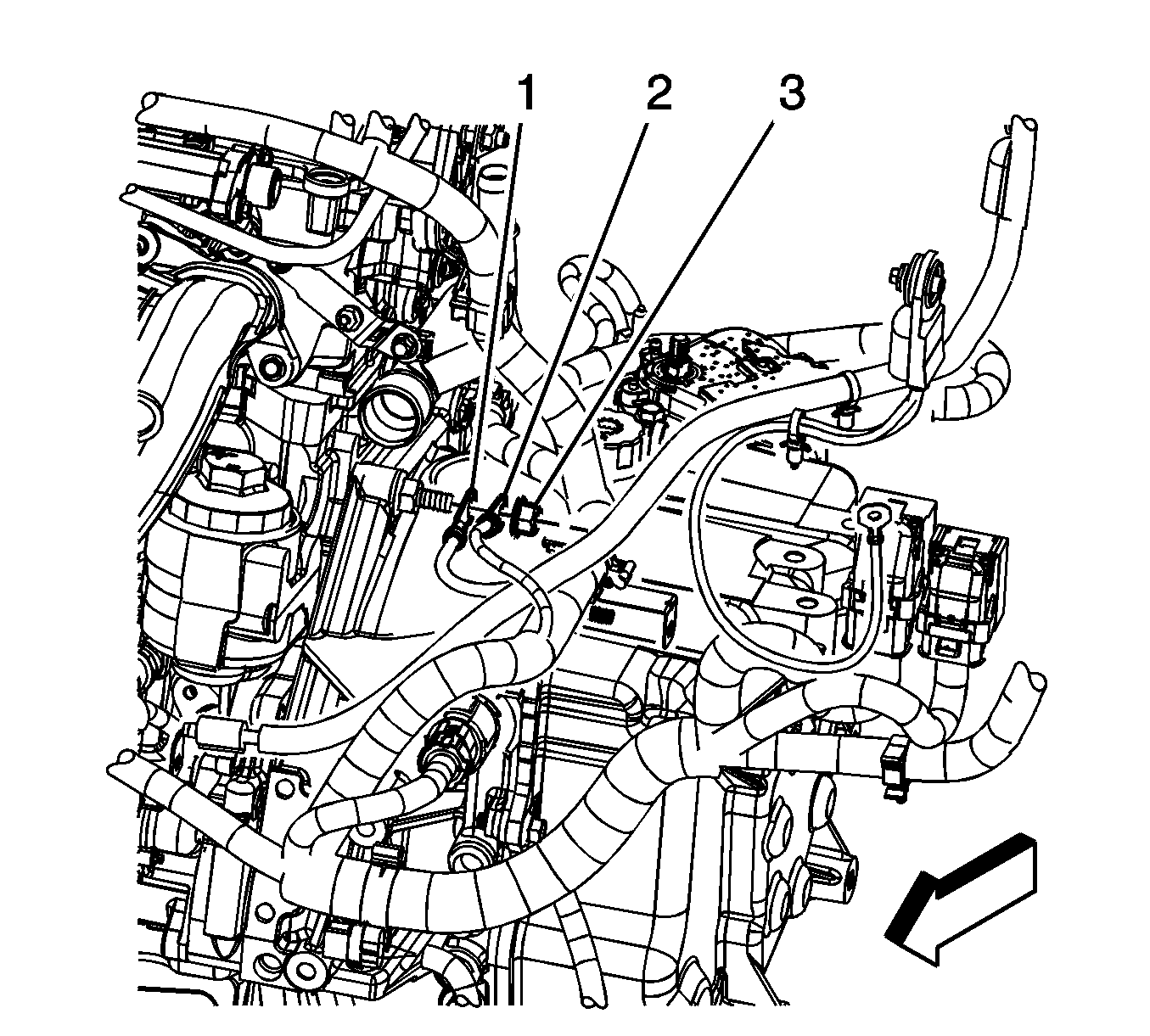 1 2 3