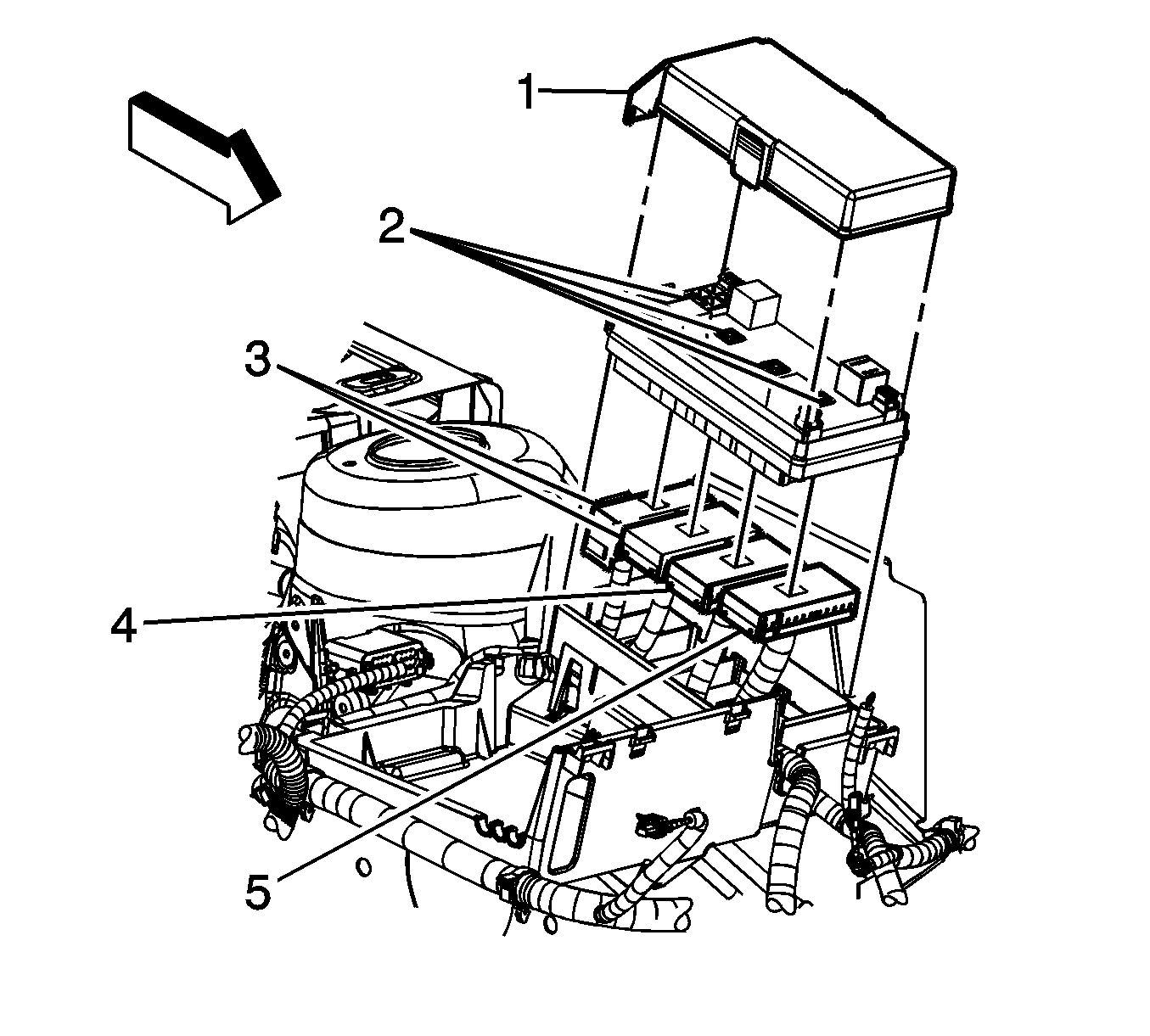 1
2
3
4
5