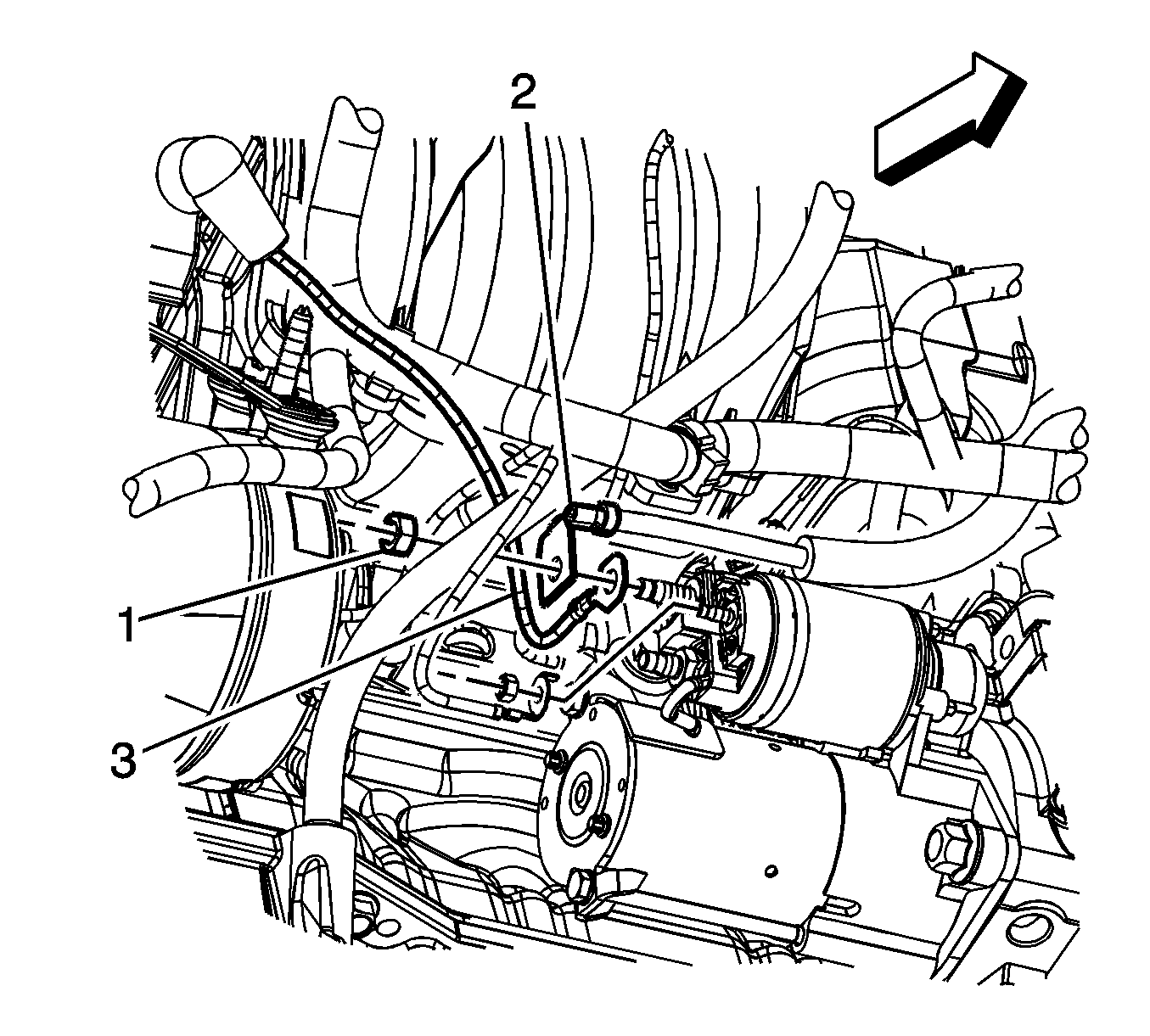 2
1
3