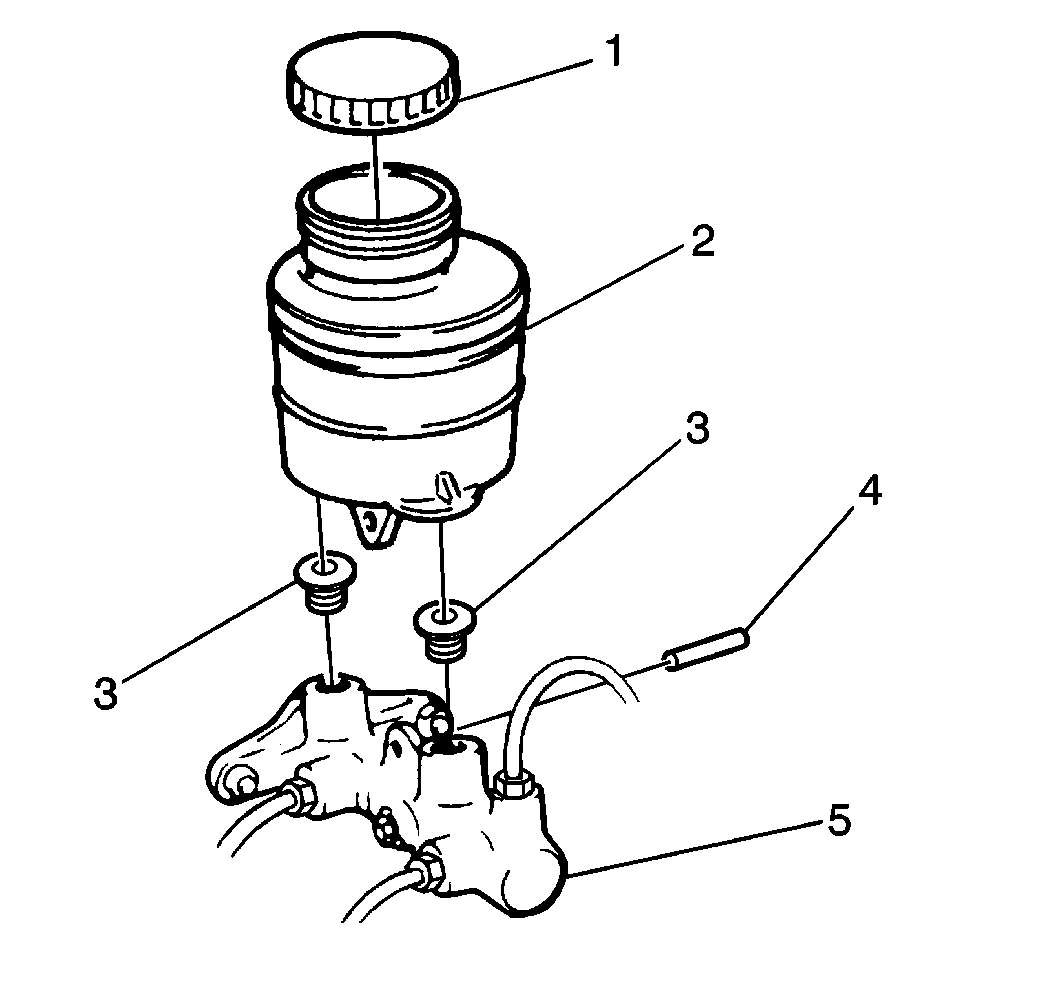 1
2
3
4
3
5