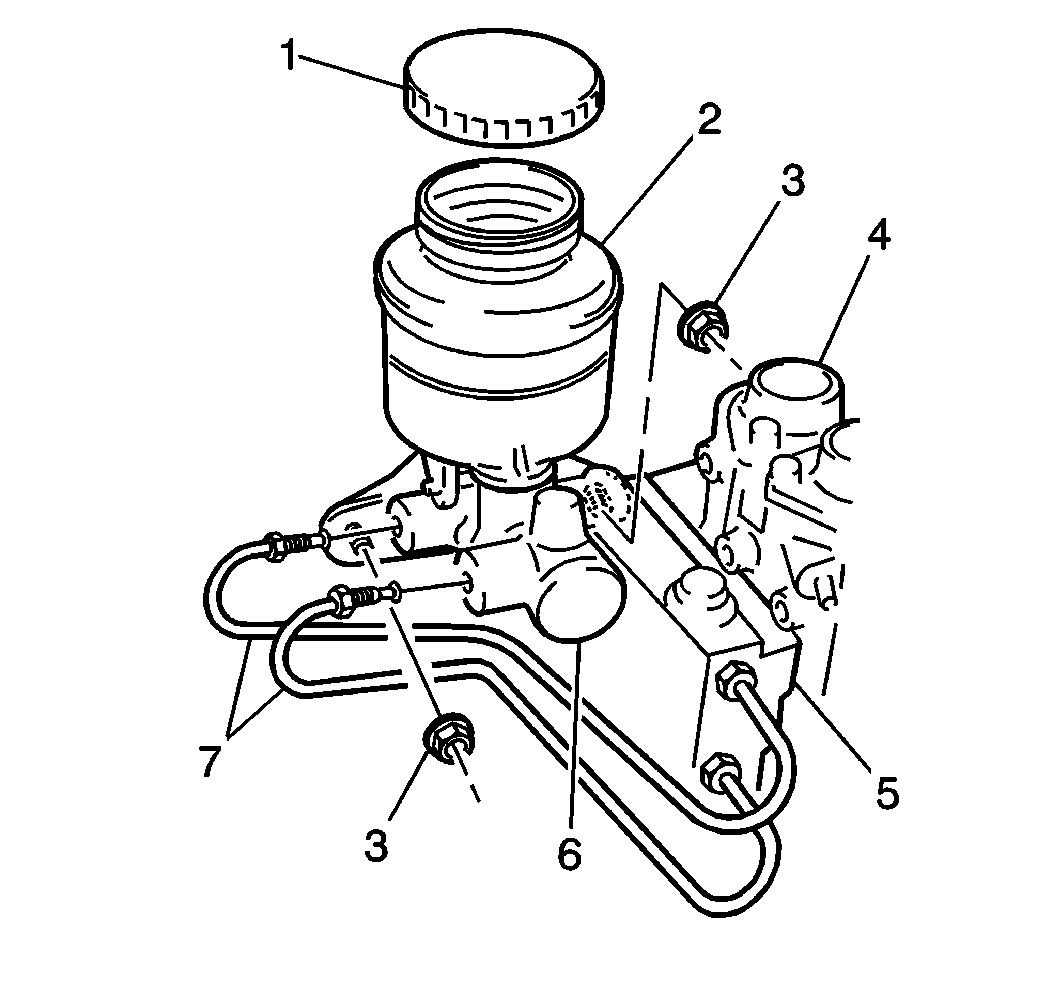 1
2
3
4
7
3
6
5