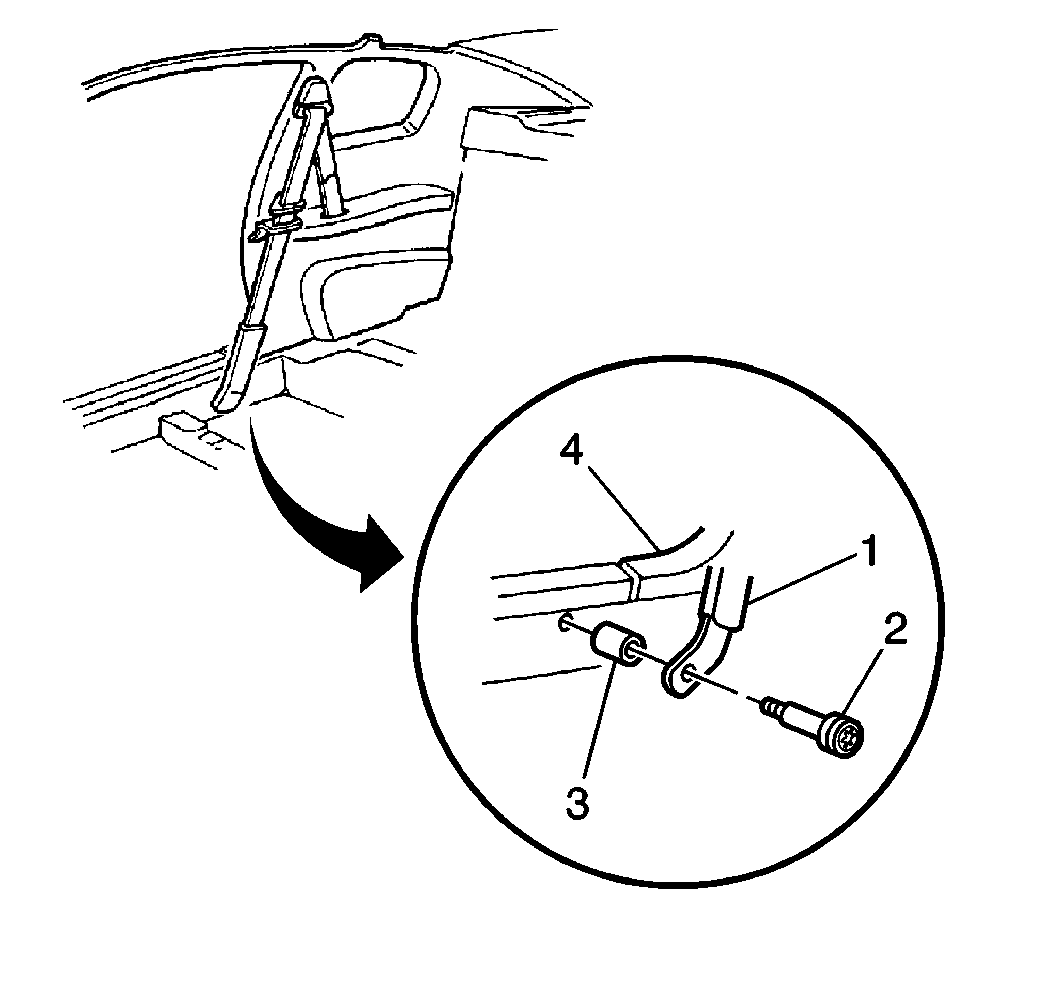 4
1
2
3