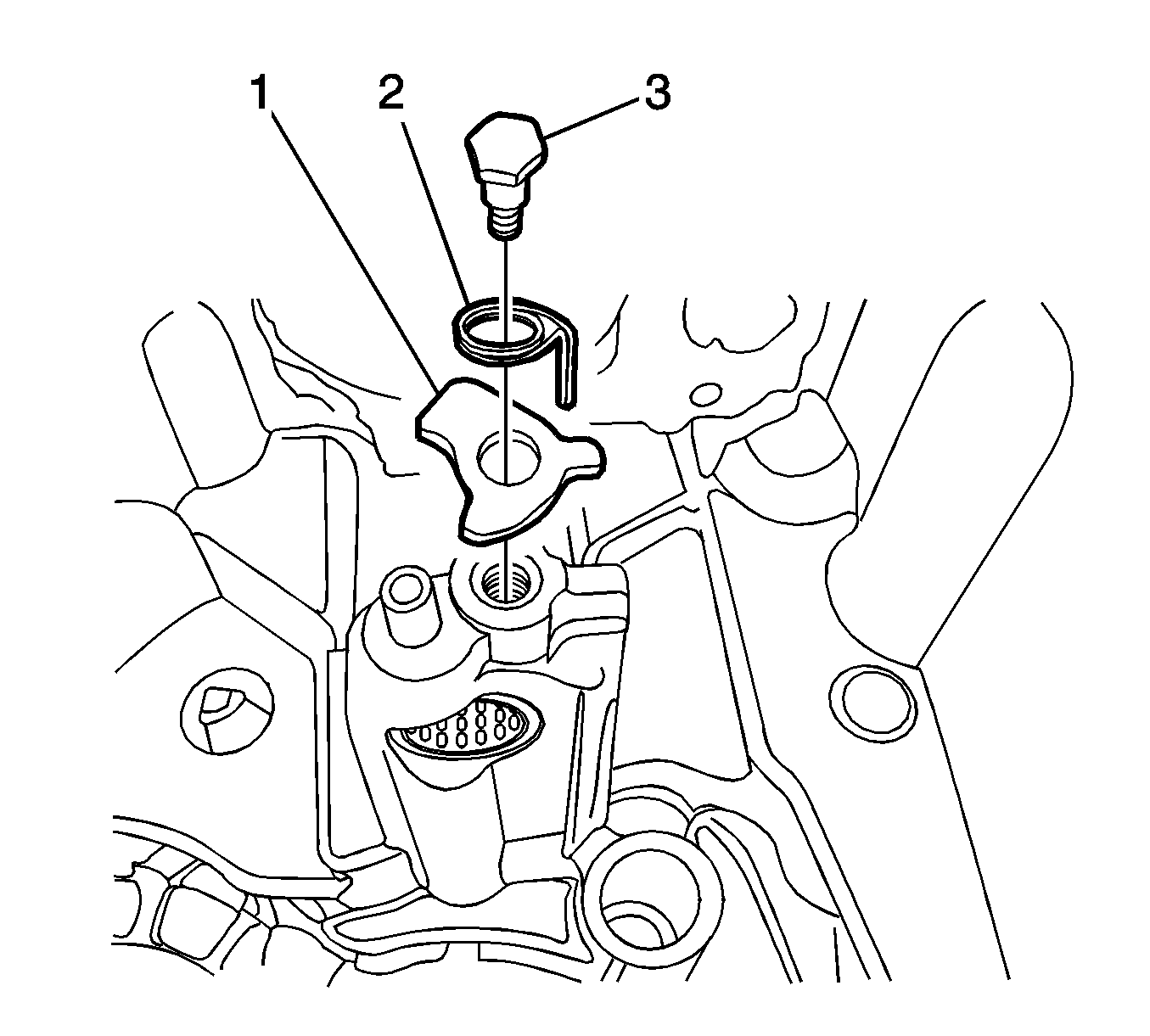 1
2
3